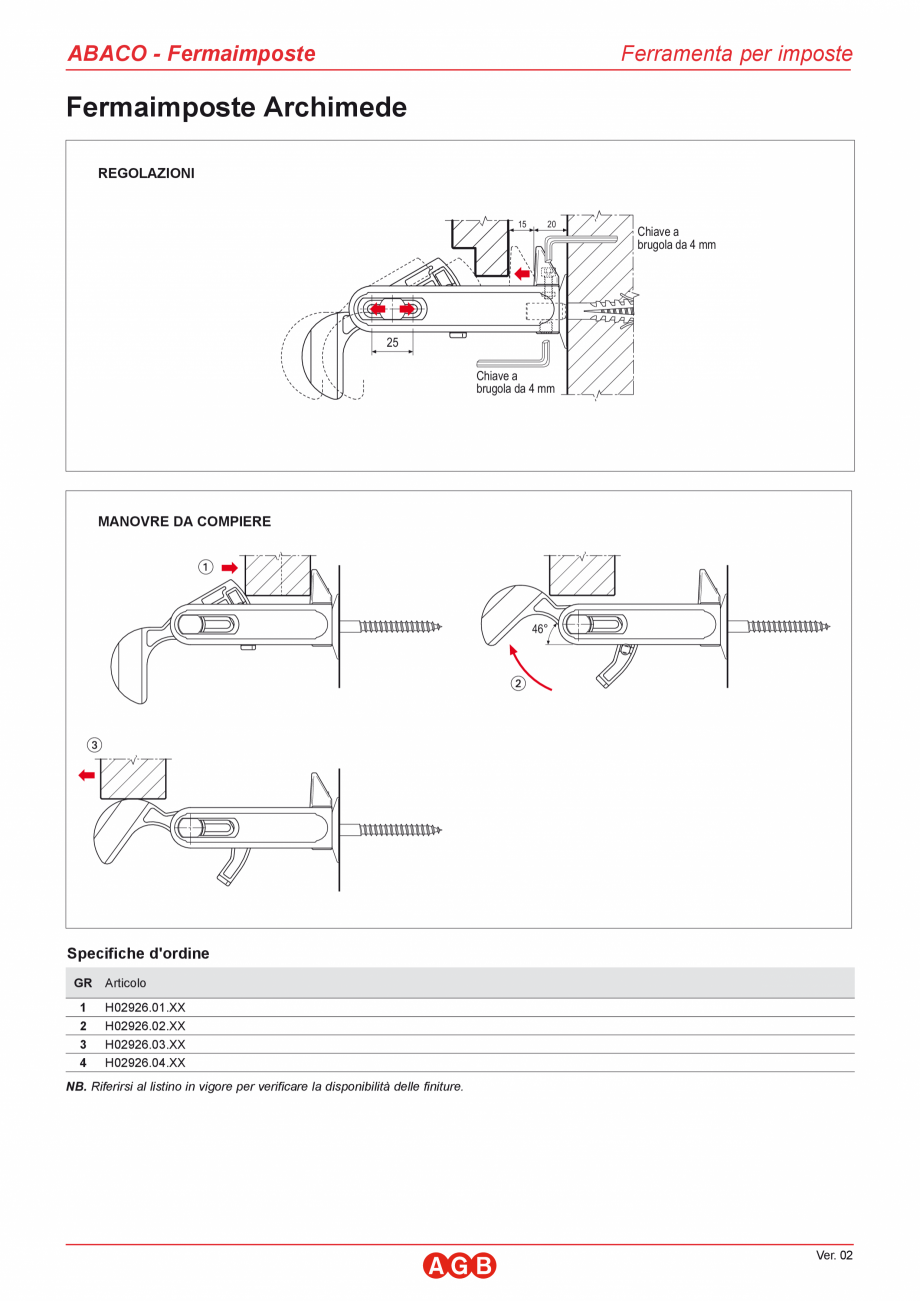 ABACO - Fermaimposte

Ferramenta per imposte

Fermaimposte Archimede

REGOLAZIONI

15 20

Chiave a brugola da 4 mm

25

Chiave a brugola da 4 mm

MANOVRE DA COMPIERE

1

46°

2

3

Specifiche d'ordine

| GR | Articolo |
|---|---|
| 1 | H02926.01.XX |
| 2 | H02926.02.XX |
| 3 | H02926.03.XX |
| 4 | H02926.04.XX |

NB. Riferirsi al listino in vigore per verificare la disponibilità delle finiture.

AGB

Ver. 02