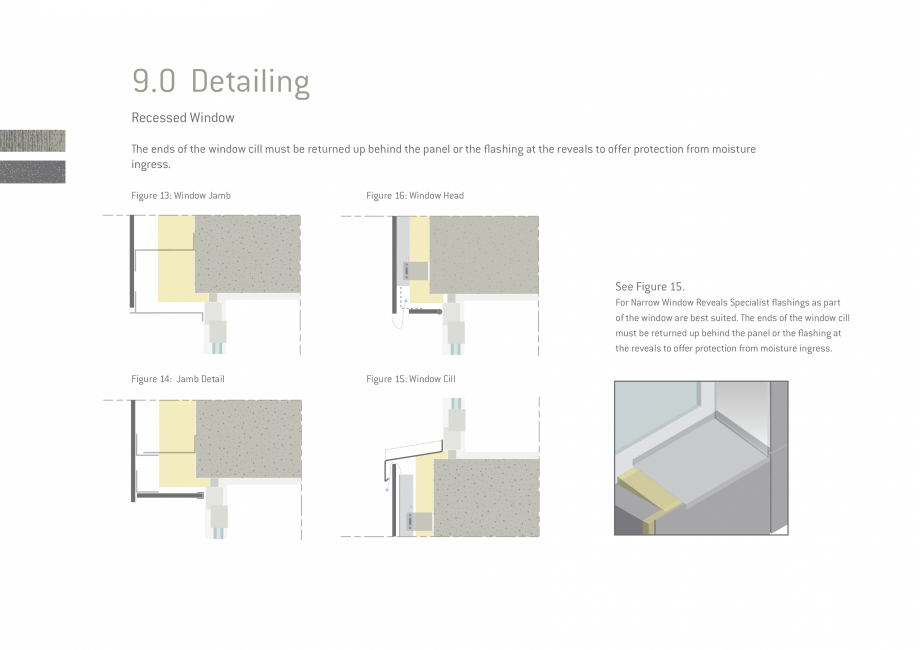 9.0 Detailing

Recessed Window

The ends of the window cill must be returned up behind the panel or the flashing at the reveals to offer protection from moisture ingress.

Figure 13: Window Jamb

Figure 16: Window Head

Figure 14: Jamb Detail

Figure 15: Window Cill

See Figure 15.

For Narrow Window Reveals Specialist flashings as part of the window are best suited. The ends of the window cill must be returned up behind the panel or the flashing at the reveals to offer protection from moisture ingress.