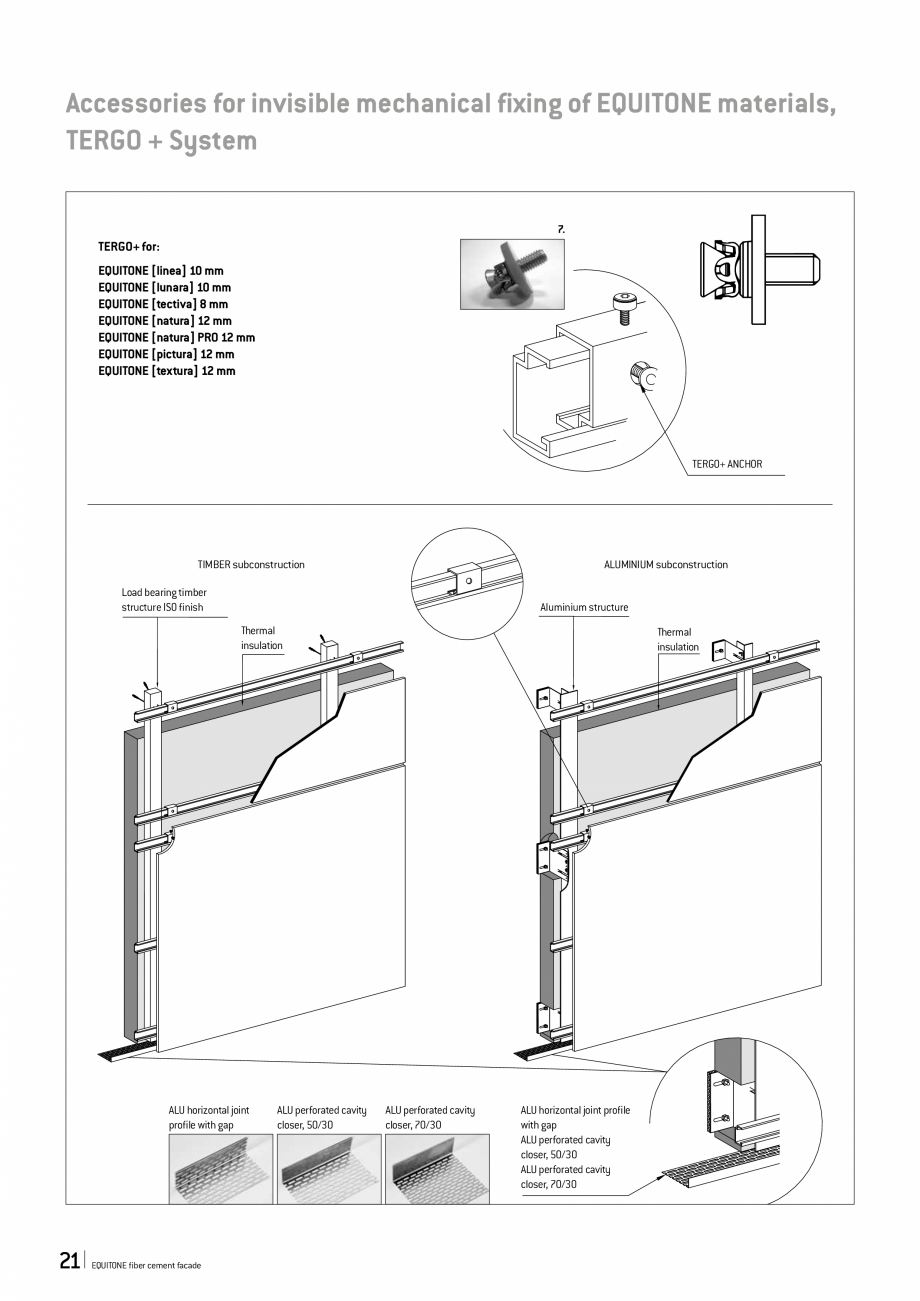 Accessories for invisible mechanical fixing of EQUITONE materials, TERGO + System

TERGO+ for:

EQUITONE [linea] 10 mm
EQUITONE [lunara] 10 mm
EQUITONE [tectiva] 8 mm
EQUITONE [natura] 12 mm
EQUITONE [natura] PRO 12 mm
EQUITONE [pictura] 12 mm
EQUITONE [textura] 12 mm

7.

TERGO+ ANCHOR

TIMBER subconstruction

Load bearing timber structure ISO finish

Thermal insulation

ALUMINIUM subconstruction

Aluminium structure

Thermal insulation

ALU horizontal joint profile with gap

ALU perforated cavity closer, 50/30

ALU perforated cavity closer, 70/30

ALU horizontal joint profile with gap
ALU perforated cavity closer, 50/30
ALU perforated cavity closer, 70/30

21 EQUITONE fiber cement facade