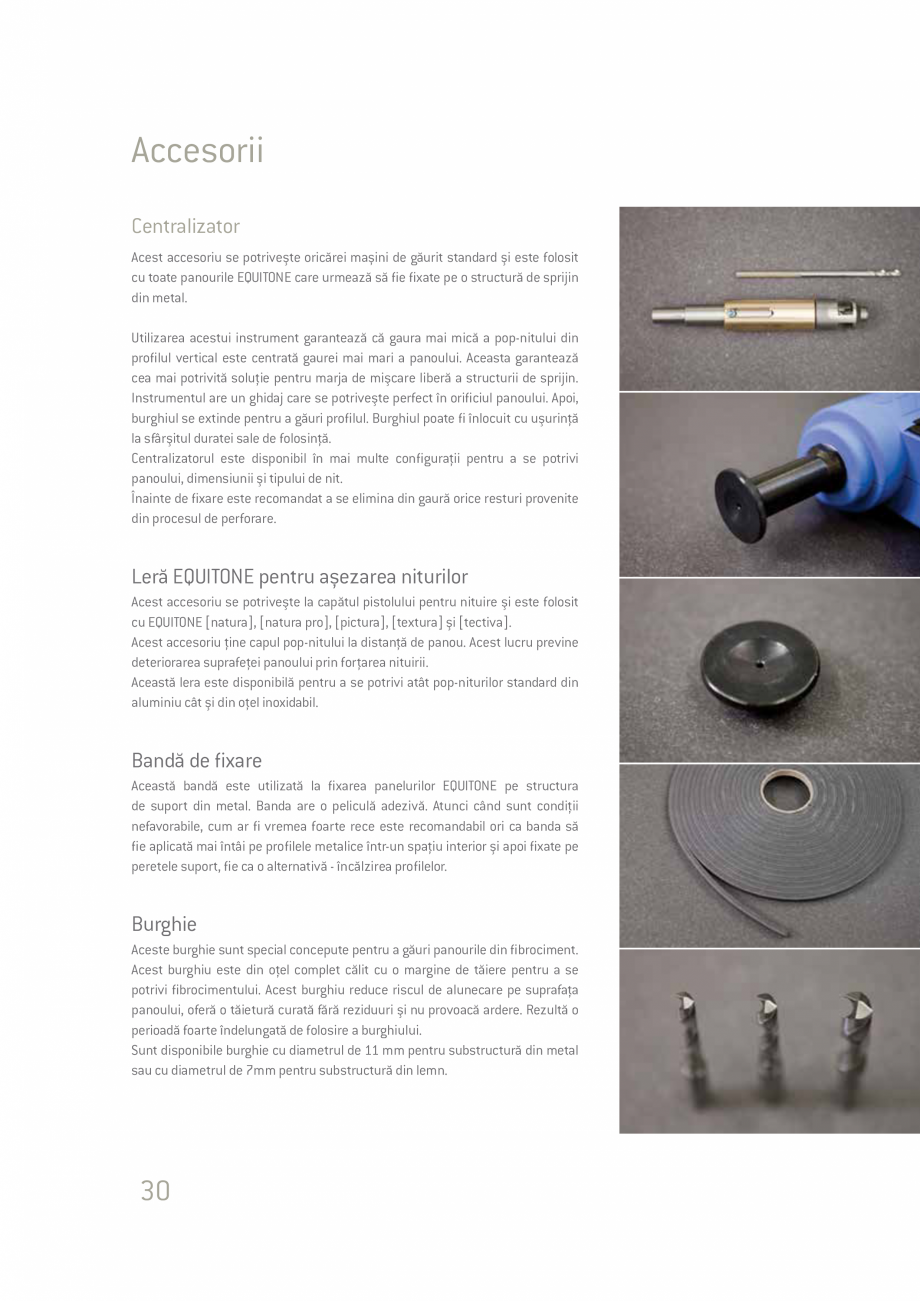 Accesorii

Centralizator

Acest accesoriu se potrivește oricărei mașini de găurit standard și este folosit cu toate panourile EQUITONE care urmează să fie fixate pe o structură de sprijin din metal.

Utilizarea acestui instrument garantează că gaura mai mică a pop-nitului din profilul vertical este centrată gaurei mai mari a panoului. Aceasta garantează cea mai potrivită soluție pentru marja de mișcare liberă a structurii de sprijin. Instrumentul are un ghidaj care se potrivește perfect în orificiul panoului. Apoi, burghiul se extinde pentru a găuri profilul. Burghiul poate fi înlocuit cu ușurință la sfârșitul duratei sale de folosință.
Centralizatorul este disponibil în mai multe configurații pentru a se potrivi panoului, dimensiunii și tipului de nit.
Înainte de fixare este recomandat a se elimina din gaură orice resturi provenite din procesul de perforare.

Leră EQUITONE pentru așezarea niturilor

Acest accesoriu se potrivește la capătul pistolului pentru nituire și este folosit cu EQUITONE [natura], [natura pro], [pictura], [textura] și [tectiva].
Acest accesoriu ține capul pop-nitului la distanță de panou. Acest lucru previne deteriorarea suprafeței panoului prin forțarea nituirii.
Această lera este disponibilă pentru a se potrivi atât pop-niturilor standard din aluminiu cât și din oțel inoxidabil.

Bandă de fixare

Această bandă este utilizată la fixarea panelurilor EQUITONE pe structura de suport din metal. Banda are o peliculă adezivă. Atunci când sunt condiții nefavorabile, cum ar fi vremea foarte rece este recomandabil ori ca banda să fie aplicată mai întâi pe profilele metalice într-un spațiu interior și apoi fixate pe peretele suport, fie ca o alternativă - încălzirea profilelor.

Burghie

Aceste burghie sunt special concepute pentru a găuri panourile din fibrociment. Acest burghiu este din oțel complet călit cu o margine de tăiere pentru a se potrivi fibrocimentului. Acest burghiu reduce riscul de alunecare pe suprafața panoului, oferă o tăietură curată fără reziduuri și nu provoacă ardere. Rezultă o perioadă foarte îndelungată de folosire a burghiului.
Sunt disponibile burghie cu diametrul de 11 mm pentru substructură din metal sau cu diametrul de 7mm pentru substructură din lemn.

30