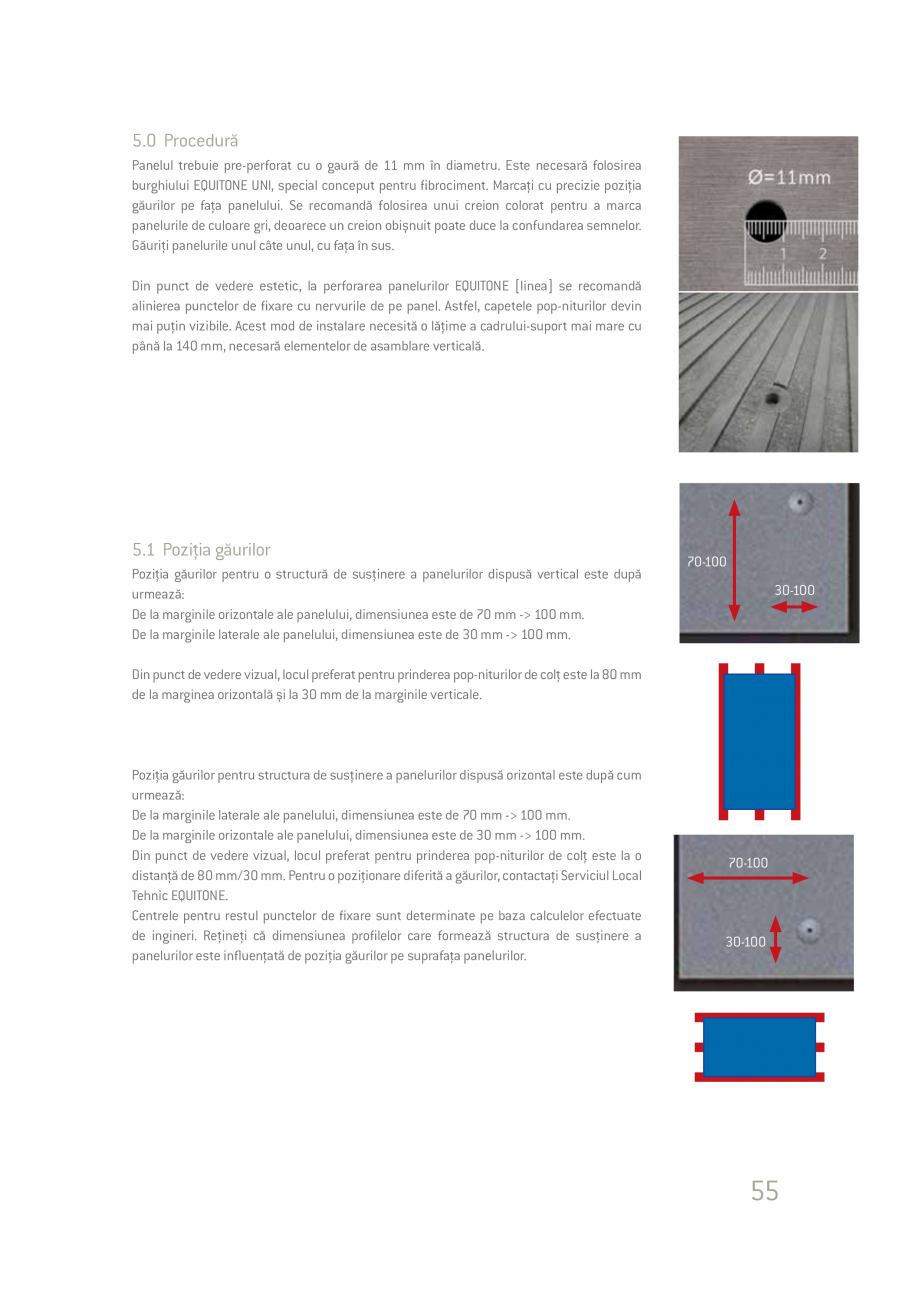 5.0 Procedură

Panelul trebuie pre-perforat cu o gaură de 11 mm în diametru. Este necesară folosirea burghiului EQUITONE UNI, special conceput pentru fibrociment. Marcați cu precizie poziția găurilor pe fața panelului. Se recomandă folosirea unui creion colorat pentru a marca panelurile de culoare gri, deoarece un creion obișnuit poate duce la confundarea semnelor. Găuriți panelurile unul câte unul, cu fața în sus.

Din punct de vedere estetic, la perforarea panelurilor EQUITONE [linea] se recomandă alinierea punctelor de fixare cu nervurile de pe panel. Astfel, capetele pop-niturilor devin mai puțin vizibile. Acest mod de instalare necesită o lățime a cadrului-suport mai mare cu până la 140 mm, necesară elementelor de asamblare verticală.

Ø=11mm

1 2

5.1 Poziția găurilor

Poziția găurilor pentru o structură de susținere a panelurilor dispusă vertical este după urmează:
De la marginile orizontale ale panelului, dimensiunea este de 70 mm -> 100 mm.
De la marginile laterale ale panelului, dimensiunea este de 30 mm -> 100 mm.

Din punct de vedere vizual, locul preferat pentru prinderea pop-niturilor de colț este la 80 mm de la marginea orizontală și la 30 mm de la marginile verticale.

70-100

30-100

Poziția găurilor pentru structura de susținere a panelurilor dispusă orizontal este după cum urmează:
De la marginile laterale ale panelului, dimensiunea este de 70 mm -> 100 mm.
De la marginile orizontale ale panelului, dimensiunea este de 30 mm -> 100 mm.
Din punct de vedere vizual, locul preferat pentru prinderea pop-niturilor de colț este la o distanță de 80 mm/30 mm. Pentru o poziționare diferită a găurilor, contactați Serviciul Local Tehnic EQUITONE.
Centrele pentru restul punctelor de fixare sunt determinate pe baza calculelor efectuate de ingineri. Rețineți că dimensiunea profilelor care formează structura de susținere a panelurilor este influențată de poziția găurilor pe suprafața panelurilor.

70-100

30-100

55