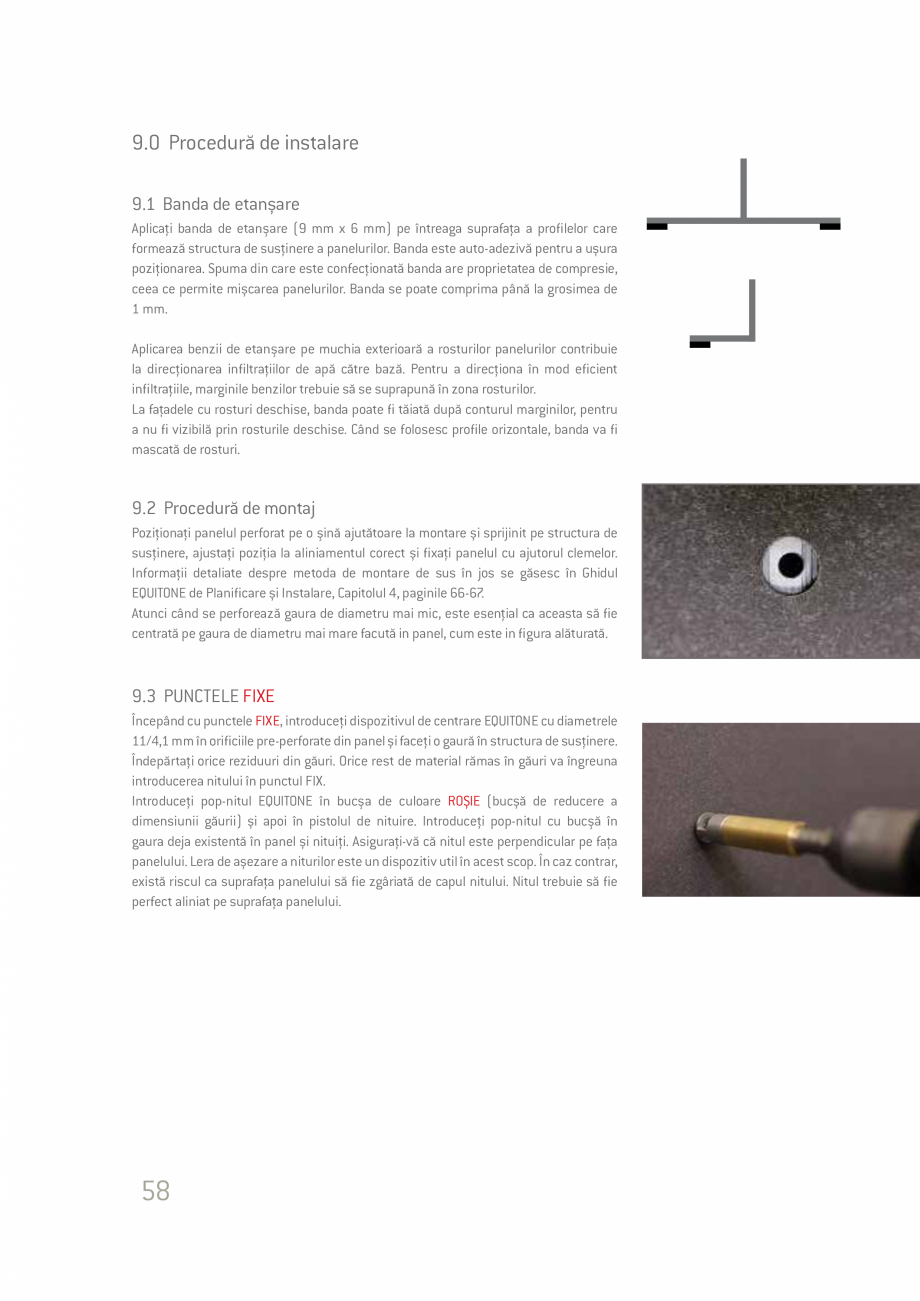 9.0 Procedură de instalare

9.1 Banda de etanșare

Aplicați banda de etanșare (9 mm x 6 mm) pe întreaga suprafața a profilelor care formează structura de susținere a panelurilor. Banda este auto-adezivă pentru a ușura poziționarea. Spuma din care este confecționată banda are proprietatea de compresie, ceea ce permite mișcarea panelurilor. Banda se poate comprima până la grosimea de 1 mm.

Aplicarea benzii de etanșare pe muchia exterioară a rosturilor panelurilor contribuie la direcționarea infiltrațiilor de apă către bază. Pentru a direcționa în mod eficient infiltrațiile, marginile benzilor trebuie să se suprapună în zona rosturilor.
La fațadele cu rosturi deschise, banda poate fi tăiată după conturul marginilor, pentru a nu fi vizibilă prin rosturile deschise. Când se folosesc profile orizontale, banda va fi mascată de rosturi.

9.2 Procedură de montaj

Poziționați panelul perforat pe o șină ajutătoare la montare și sprijinit pe structura de susținere, ajustați poziția la aliniamentul corect și fixați panelul cu ajutorul clemelor. Informații detaliate despre metoda de montare de sus în jos se găsesc în Ghidul EQUITONE de Planificare și Instalare, Capitolul 4, paginile 66-67.
Atunci când se perforează gaura de diametru mai mic, este esențial ca aceasta să fie centrată pe gaura de diametru mai mare facută in panel, cum este in figura alăturată.

9.3 PUNCTELE FIXE

Începând cu punctele FIXE, introduceți dispozitivul de centrare EQUITONE cu diametrele 11/4,1 mm în orificiile pre-perforate din panel și faceți o gaură în structura de susținere. Îndepărtați orice reziduuri din găuri. Orice rest de material rămas în găuri va îngreuna introducerea nitului în punctul FIX.
Introduceți pop-nitul EQUITONE în bucșa de culoare ROȘIE (bucșă de reducere a dimensiunii găurii) și apoi în pistolul de nituire. Introduceți pop-nitul cu bucșă în gaura deja existentă în panel și nituiți. Asigurați-vă că nitul este perpendicular pe fața panelului. Lera de așezare a niturilor este un dispozitiv util în acest scop. În caz contrar, există riscul ca suprafața panelului să fie zgâriată de capul nitului. Nitul trebuie să fie perfect aliniat pe suprafața panelului.

58