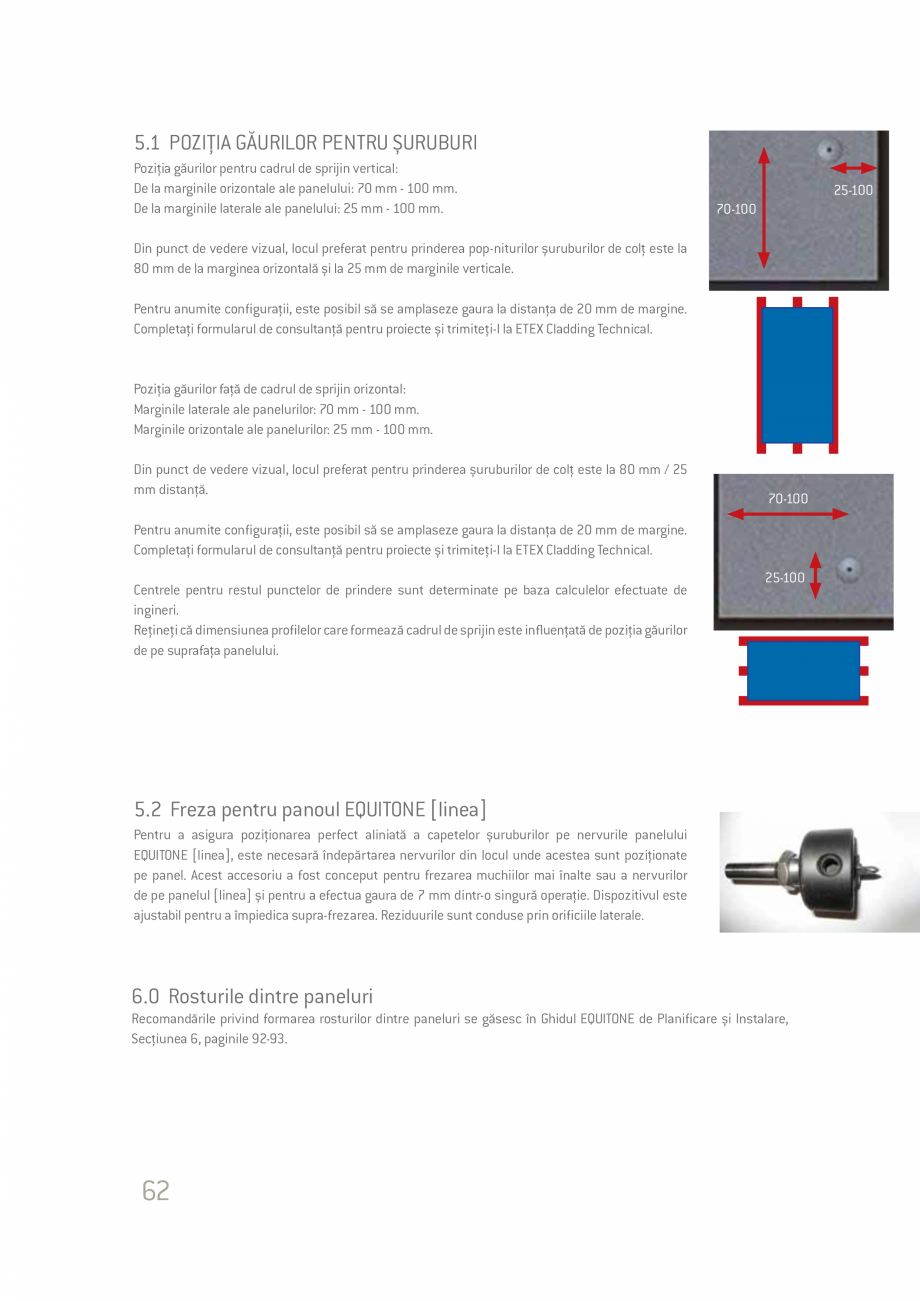 5.1 POZIȚIA GĂURILOR PENTRU ȘURUBURI
Poziția găurilor pentru cadrul de sprijin vertical:
De la marginile orizontale ale panelului: 70 mm - 100 mm.
De la marginile laterale ale panelului: 25 mm - 100 mm.

Din punct de vedere vizual, locul preferat pentru prinderea pop-niturilor șuruburilor de colț este la 80 mm de la marginea orizontală și la 25 mm de marginile verticale.

Pentru anumite configurații, este posibil să se amplaseze gaura la distanța de 20 mm de margine. Completați formularul de consultanță pentru proiecte și trimiteți-l la ETEX Cladding Technical.

Poziția găurilor față de cadrul de sprijin orizontal:
Marginile laterale ale panelurilor: 70 mm - 100 mm.
Marginile orizontale ale panelurilor: 25 mm - 100 mm.

Din punct de vedere vizual, locul preferat pentru prinderea șuruburilor de colț este la 80 mm / 25 mm distanță.

Pentru anumite configurații, este posibil să se amplaseze gaura la distanța de 20 mm de margine. Completați formularul de consultanță pentru proiecte și trimiteți-l la ETEX Cladding Technical.

Centrele pentru restul punctelor de prindere sunt determinate pe baza calculelor efectuate de ingineri.
Rețineți că dimensiunea profilelor care formează cadrul de sprijin este influențată de poziția găurilor de pe suprafața panelului.

70-100
25-100
70-100
25-100

5.2 Freza pentru panoul EQUITONE [linea]
Pentru a asigura poziționarea perfect aliniată a capetelor șuruburilor pe nervurile panelului EQUITONE [linea], este necesară îndepărtarea nervurilor din locul unde acestea sunt poziționate pe panel. Acest accesoriu a fost conceput pentru frezarea muchiilor mai înalte sau a nervurilor de pe panelul [linea] și pentru a efectua gaura de 7 mm dintr-o singură operație. Dispozitivul este ajustabil pentru a împiedica supra-frezarea. Reziduurile sunt conduse prin orificiile laterale.

6.0 Rosturile dintre paneluri
Recomandările privind formarea rosturilor dintre paneluri se găsesc în Ghidul EQUITONE de Planificare și Instalare, Secțiunea 6, paginile 92-93.

62