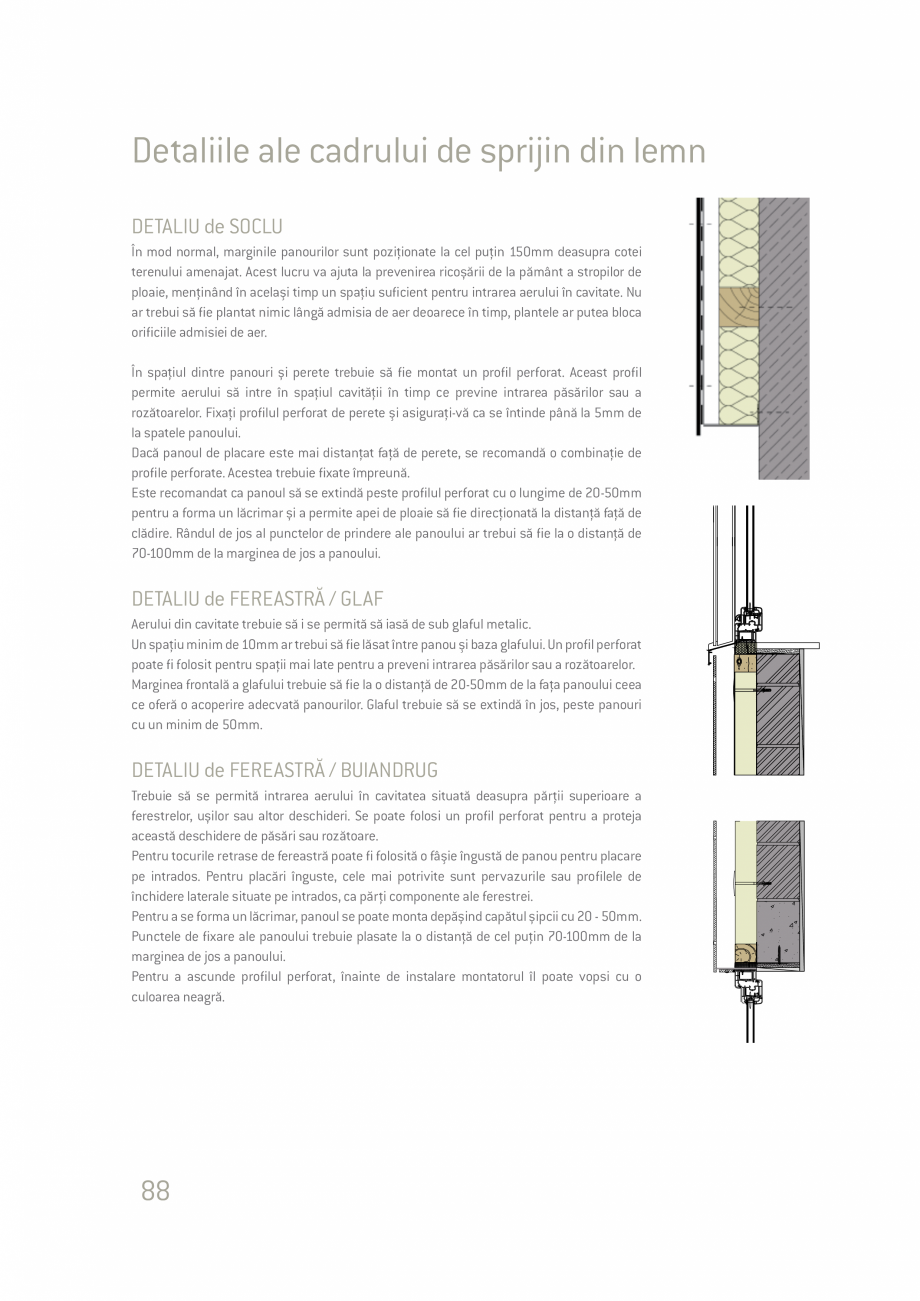 Detaliile ale cadrului de sprijin din lemn

DETALIU de SOCLU

În mod normal, marginile panourilor sunt poziționate la cel puțin 150mm deasupra cotei terenului amenajat. Acest lucru va ajuta la prevenirea ricoșării de la pământ a stropilor de ploaie, menținând în același timp un spațiu suficient pentru intrarea aerului în cavitate. Nu ar trebui să fie plantat nimic lângă admisia de aer deoarece în timp, plantele ar putea bloca orificiile admisiei de aer.

În spațiul dintre panouri și perete trebuie să fie montat un profil perforat. Aceast profil permite aerului să intre în spațiul cavității în timp ce previne intrarea păsărilor sau a rozătoarelor. Fixați profilul perforat de perete și asigurați-vă ca se întinde până la 5mm de la spatele panoului.

Dacă panoul de placare este mai distanțat față de perete, se recomandă o combinație de profile perforate. Acestea trebuie fixate împreună.

Este recomandat ca panoul să se extindă peste profilul perforat cu o lungime de 20-50mm pentru a forma un lăcrimar și a permite apei de ploaie să fie direcționată la distanță față de clădire. Rândul de jos al punctelor de prindere ale panoului ar trebui să fie la o distanță de 70-100mm de la marginea de jos a panoului.

DETALIU de FEREASTRĂ / GLAF

Aerului din cavitate trebuie să i se permită să iasă de sub glaful metalic.

Un spațiu minim de 10mm ar trebui să fie lăsat între panou și baza glafului. Un profil perforat poate fi folosit pentru spații mai late pentru a preveni intrarea păsărilor sau a rozătoarelor.

Marginea frontală a glafului trebuie să fie la o distanță de 20-50mm de la fața panoului ceea ce oferă o acoperire adecvată panourilor. Glaful trebuie să se extindă în jos, peste panouri cu un minim de 50mm.

DETALIU de FEREASTRĂ / BUIANDRUG

Trebuie să se permită intrarea aerului în cavitatea situată deasupra părții superioare a ferestrelor, ușilor sau altor deschideri. Se poate folosi un profil perforat pentru a proteja această deschidere de păsări sau rozătoare.

Pentru tocurile retrase de fereastră poate fi folosită o fâșie îngustă de panou pentru placare pe intrados. Pentru placări înguste, cele mai potrivite sunt pervazurile sau profilele de închidere laterale situate pe intrados, ca părți componente ale ferestrei.

Pentru a se forma un lăcrimar, panoul se poate monta depășind capătul șipcii cu 20 - 50mm. Punctele de fixare ale panoului trebuie plasate la o distanță de cel puțin 70-100mm de la marginea de jos a panoului.

Pentru a ascunde profilul perforat, înainte de instalare montatorul îl poate vopsi cu o culoarea neagră.

88