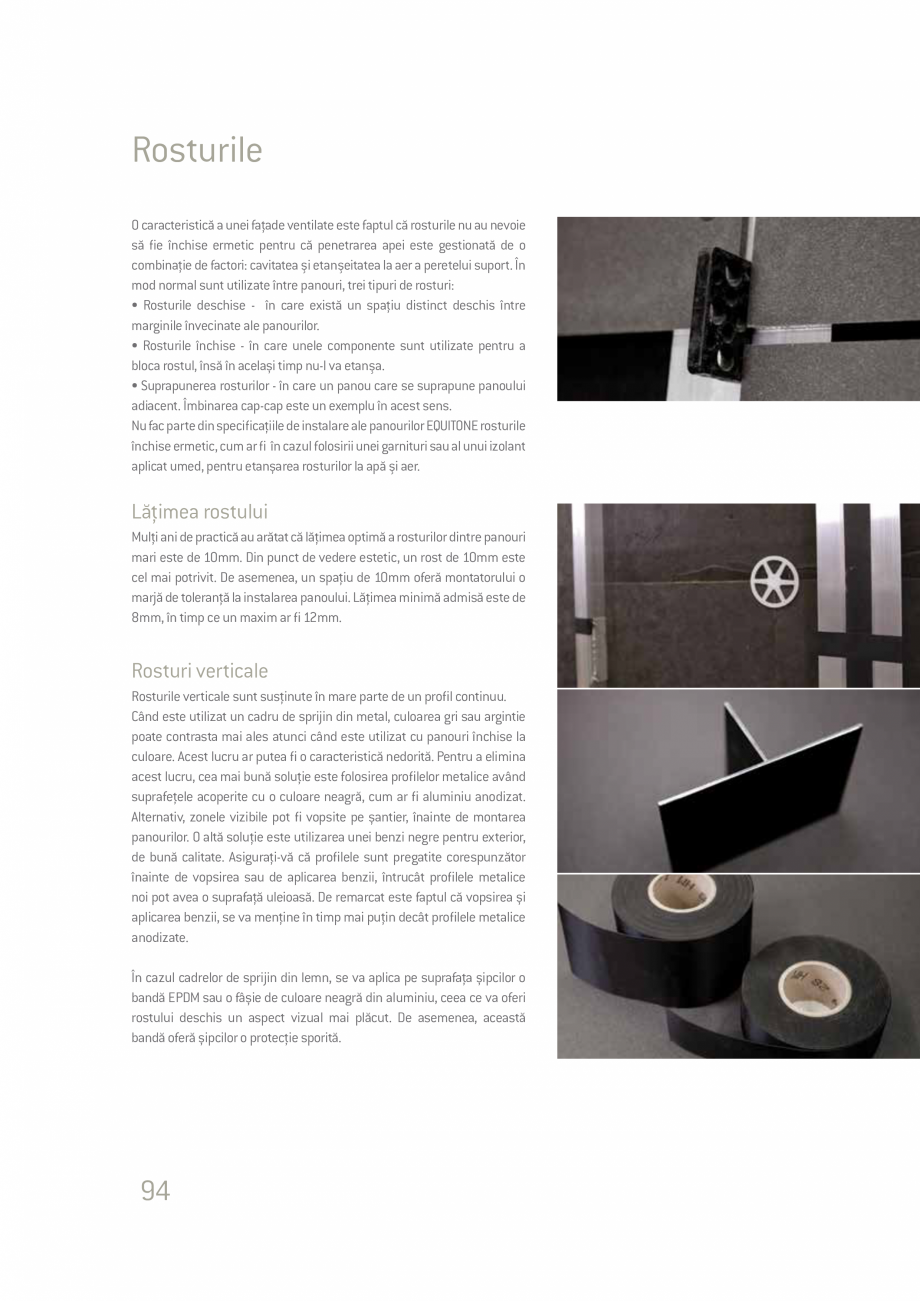 Rosturile

O caracteristică a unei fațade ventilate este faptul că rosturile nu au nevoie să fie închise ermetic pentru că penetrarea apei este gestionată de o combinație de factori: cavitatea și etanșeitatea la aer a peretelui suport. În mod normal sunt utilizate între panouri, trei tipuri de rosturi:
• Rosturile deschise - în care există un spațiu distinct deschis între marginile învecinate ale panourilor.
• Rosturile închise - în care unele componente sunt utilizate pentru a bloca rostul, însă în același timp nu-l va etanșa.
• Suprapunerea rosturilor - în care un panou care se suprapune panoului adiacent. Îmbinarea cap-cap este un exemplu în acest sens.
Nu fac parte din specificațiile de instalare ale panourilor EQUITONE rosturile închise ermetic, cum ar fi în cazul folosirii unei garnituri sau al unui izolant aplicat umed, pentru etanșarea rosturilor la apă și aer.

Lățimea rostului
Mulți ani de practică au arătat că lățimea optimă a rosturilor dintre panouri mari este de 10mm. Din punct de vedere estetic, un rost de 10mm este cel mai potrivit. De asemenea, un spațiu de 10mm oferă montatorului o marjă de toleranță la instalarea panoului. Lățimea minimă admisă este de 8mm, în timp ce un maxim ar fi 12mm.

Rosturi verticale
Rosturile verticale sunt susținute în mare parte de un profil continuu. Când este utilizat un cadru de sprijin din metal, culoarea gri sau argintie poate contrasta mai ales atunci când este utilizat cu panouri închise la culoare. Acest lucru ar putea fi o caracteristică nedorită. Pentru a elimina acest lucru, cea mai bună soluție este folosirea profilelor metalice având suprafețele acoperite cu o culoare neagră, cum ar fi aluminiu anodizat. Alternativ, zonele vizibile pot fi vopsite pe șantier, înainte de montarea panourilor. O altă soluție este utilizarea unei benzi negre pentru exterior, de bună calitate. Asigurați-vă că profilele sunt pregatite corespunzător înainte de vopsirea sau de aplicarea benzii, întrucât profilele metalice noi pot avea o suprafață uleioasă. De remarcat este faptul că vopsirea și aplicarea benzii, se va menține în timp mai puțin decât profilele metalice anodizate.

În cazul cadrelor de sprijin din lemn, se va aplica pe suprafața șipcilor o bandă EPDM sau o fâșie de culoare neagră din aluminiu, ceea ce va oferi rostului deschis un aspect vizual mai plăcut. De asemenea, această bandă oferă șipcilor o protecție sporită.

94