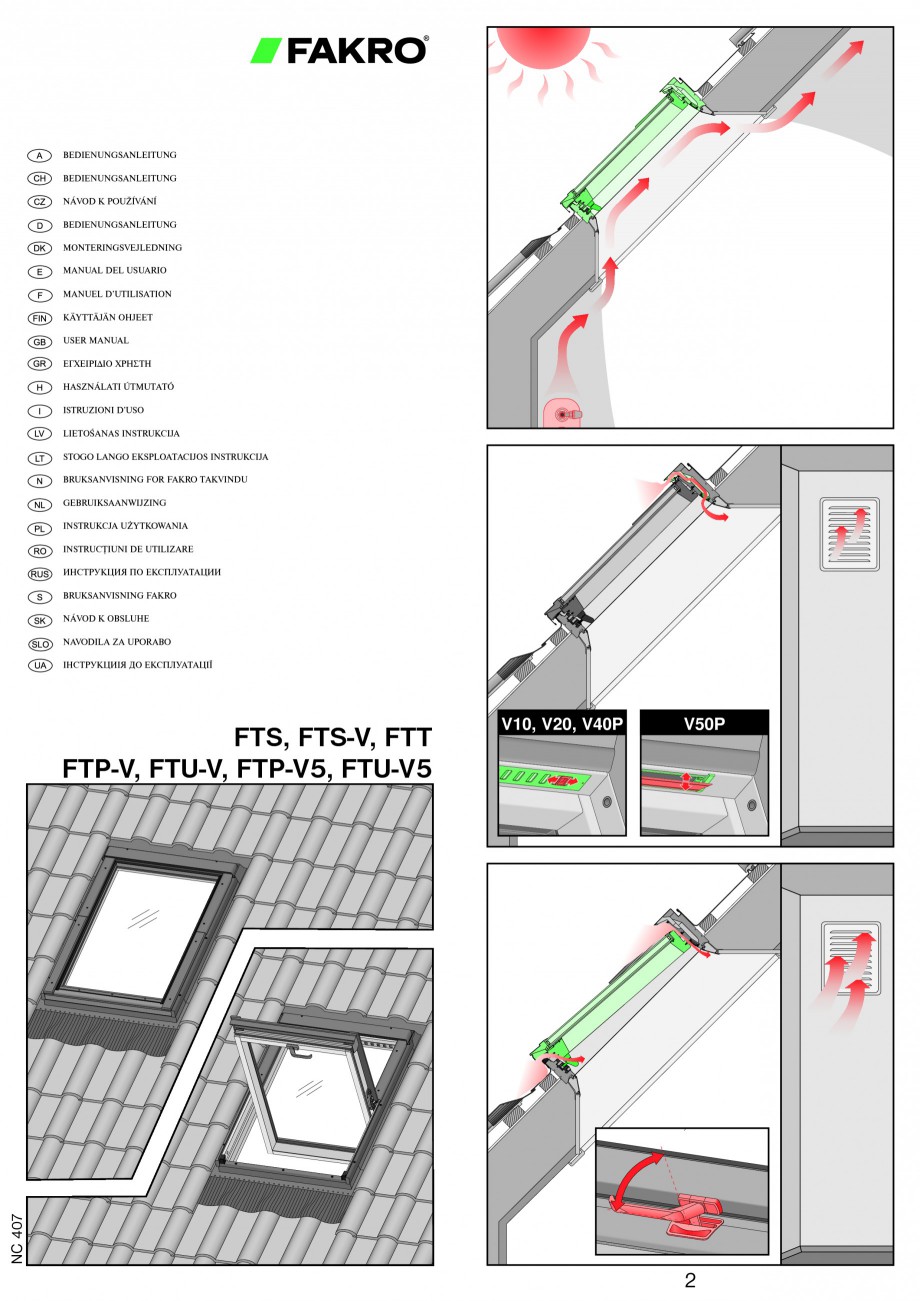 FAKRO®

A BEDIENUNGSANLEITUNG
CH BEDIENUNGSANLEITUNG
CZ NÁVOD K POUŽÍVÁNÍ
D BEDIENUNGSANLEITUNG
DK MONTERINGSVEJLEDNING
E MANUAL DEL USUARIO
F MANUEL D'UTILISATION
FIN KÄYTTÄJÄN OHJEET
GB USER MANUAL
GR ΕΓΧΕΙΡΙΔΙΟ ΧΡΗΣΤΗ
H HASZNÁLATI ÚTMUTATÓ
I ISTRUZIONI D'USO
LV LIETOŠANAS INSTRUKCIJA
LT STOGO LANGO EKSPLOATACIJOS INSTRUKCIJA
N BRUKSANVISNING FOR FAKRO TAKVINDU
NL GEBRUIKSAANWIJZING
PL INSTRUKCJA UŻYTKOWANIA
RO INSTRUCȚIUNI DE UTILIZARE
RUS ИНСТРУКЦИЯ ПО ЕКСПЛУАТАЦИИ
S BRUKSANVISNING FAKRO
SK NÁVOD K OBSLUHE
SLO NAVODILA ZA UPORABO
UA ІНСТРУКЦИЯ ДО ЕКСПЛУАТАЦІЇ

FTS, FTS-V, FTT
FTP-V, FTU-V, FTP-V5, FTU-V5

NC 407

V10, V20, V40P

V50P

2