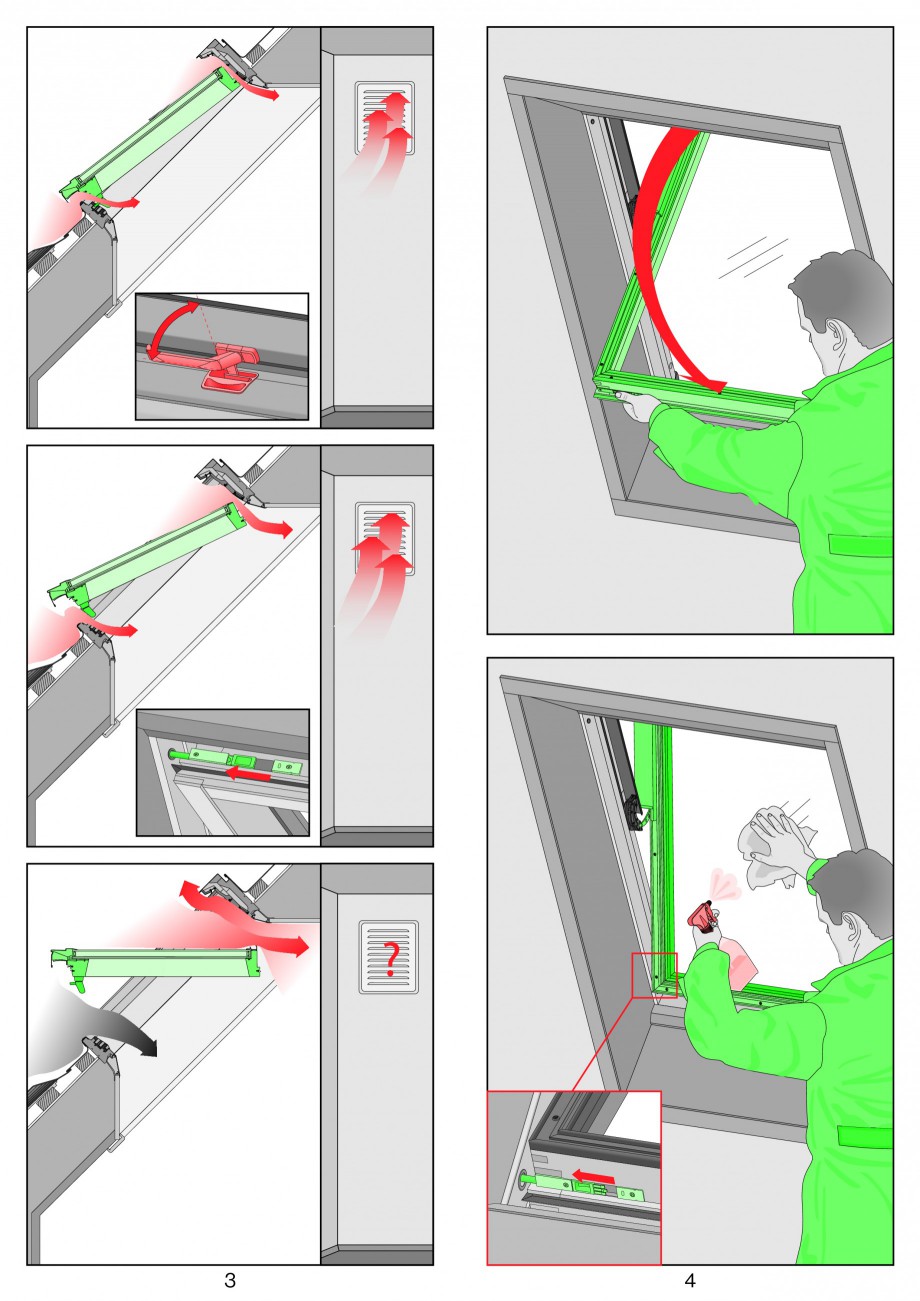 ?

3

4