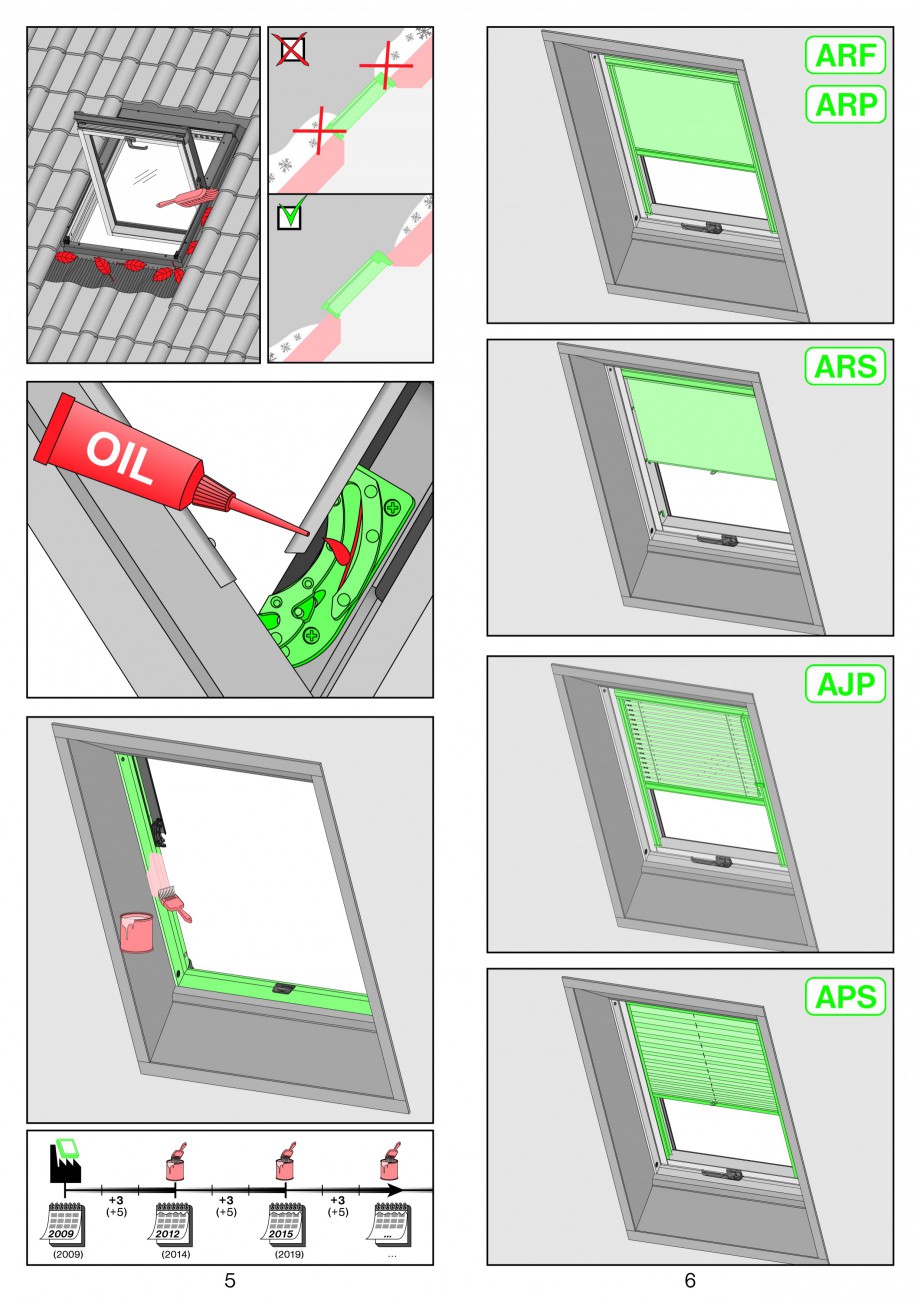 OIL

+3 (+5)
+3 (+5)
+3 (+5)

2009
(2009)
2012
(2014)
2015
(2019)
...
...

5

ARF
ARP

ARS

AJP

APS

6