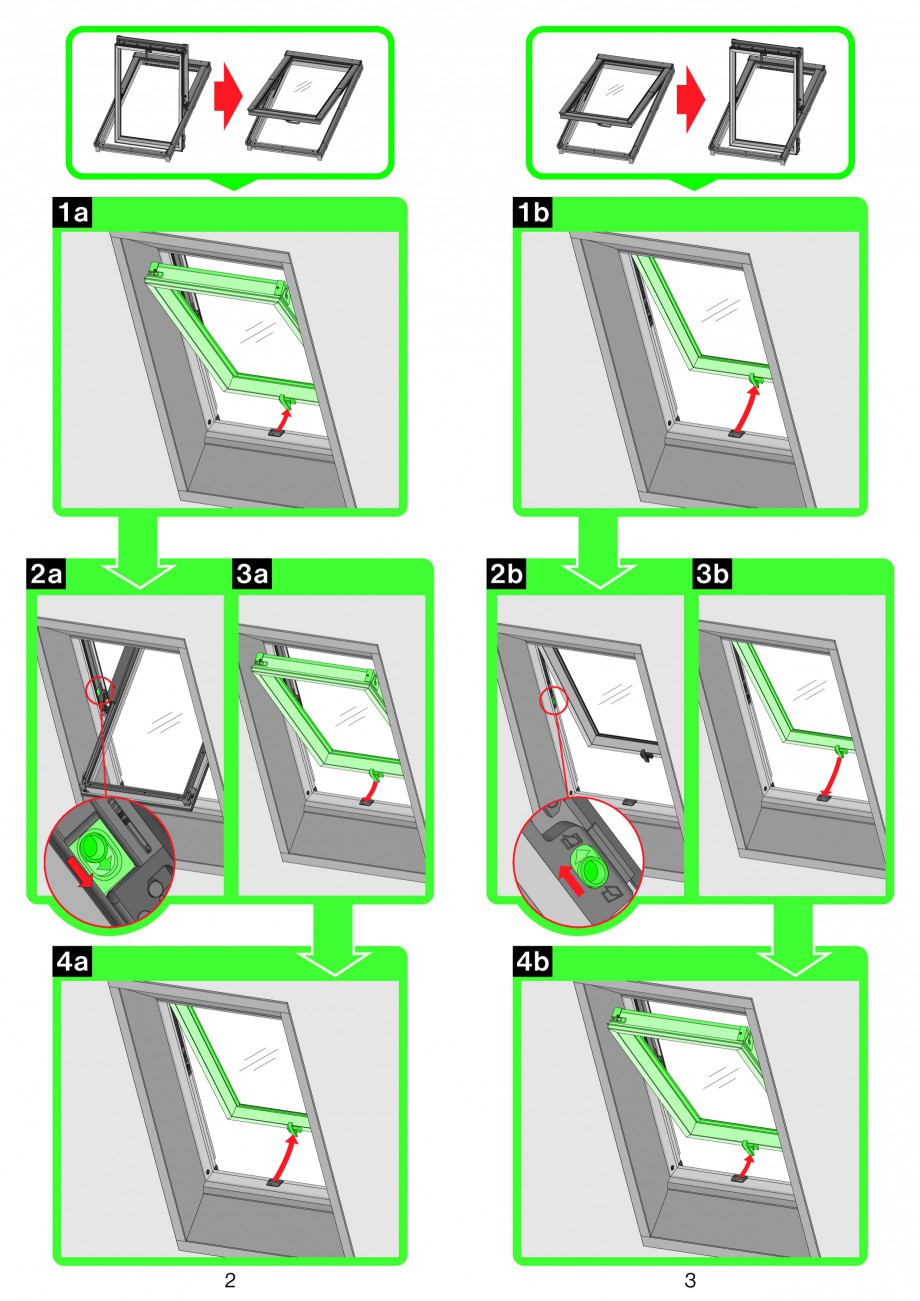 1a

2a

3a

4a

2

1b

2b

3b

4b

3