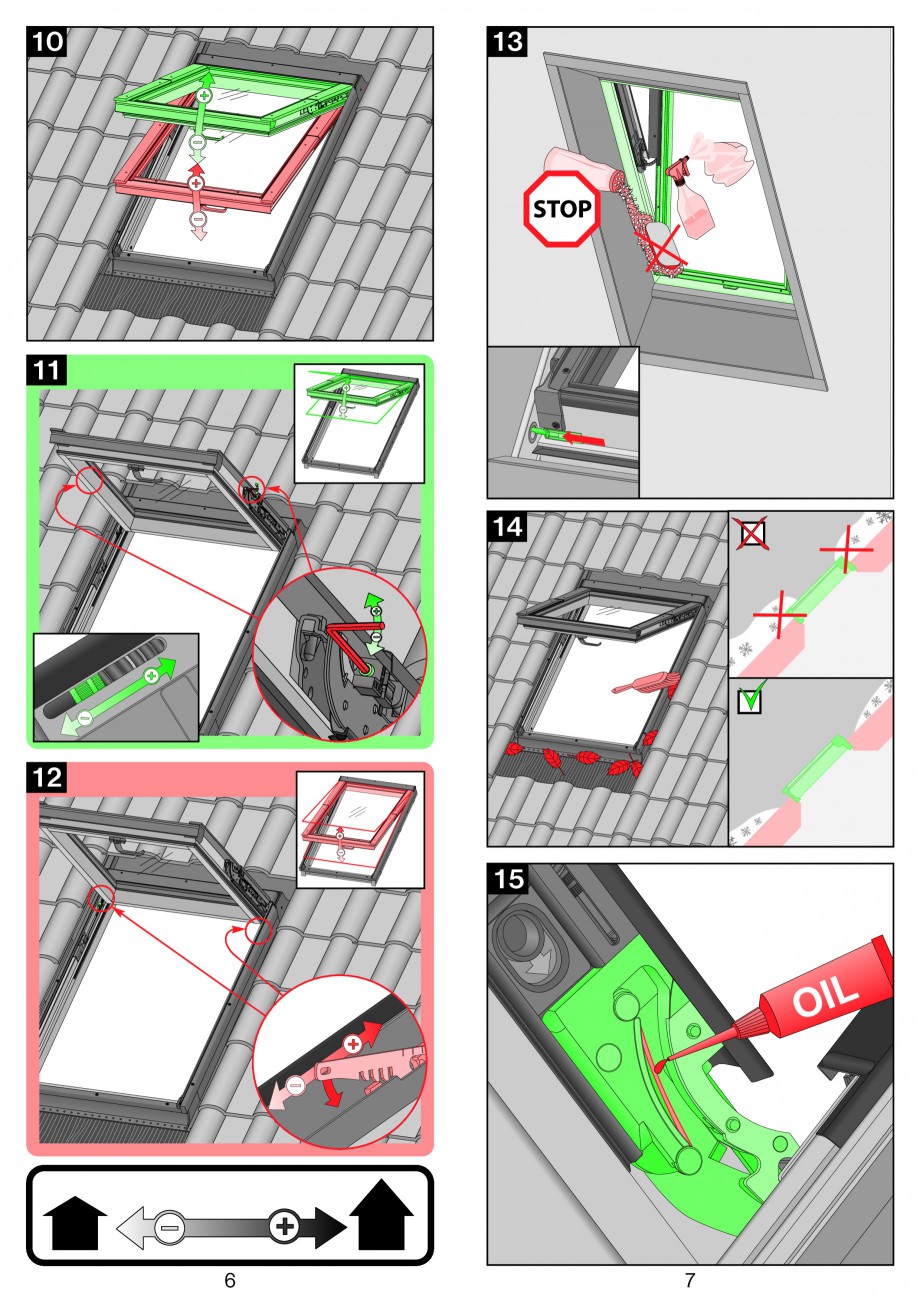 10

11

12

6

13

STOP

14

15

OIL

7