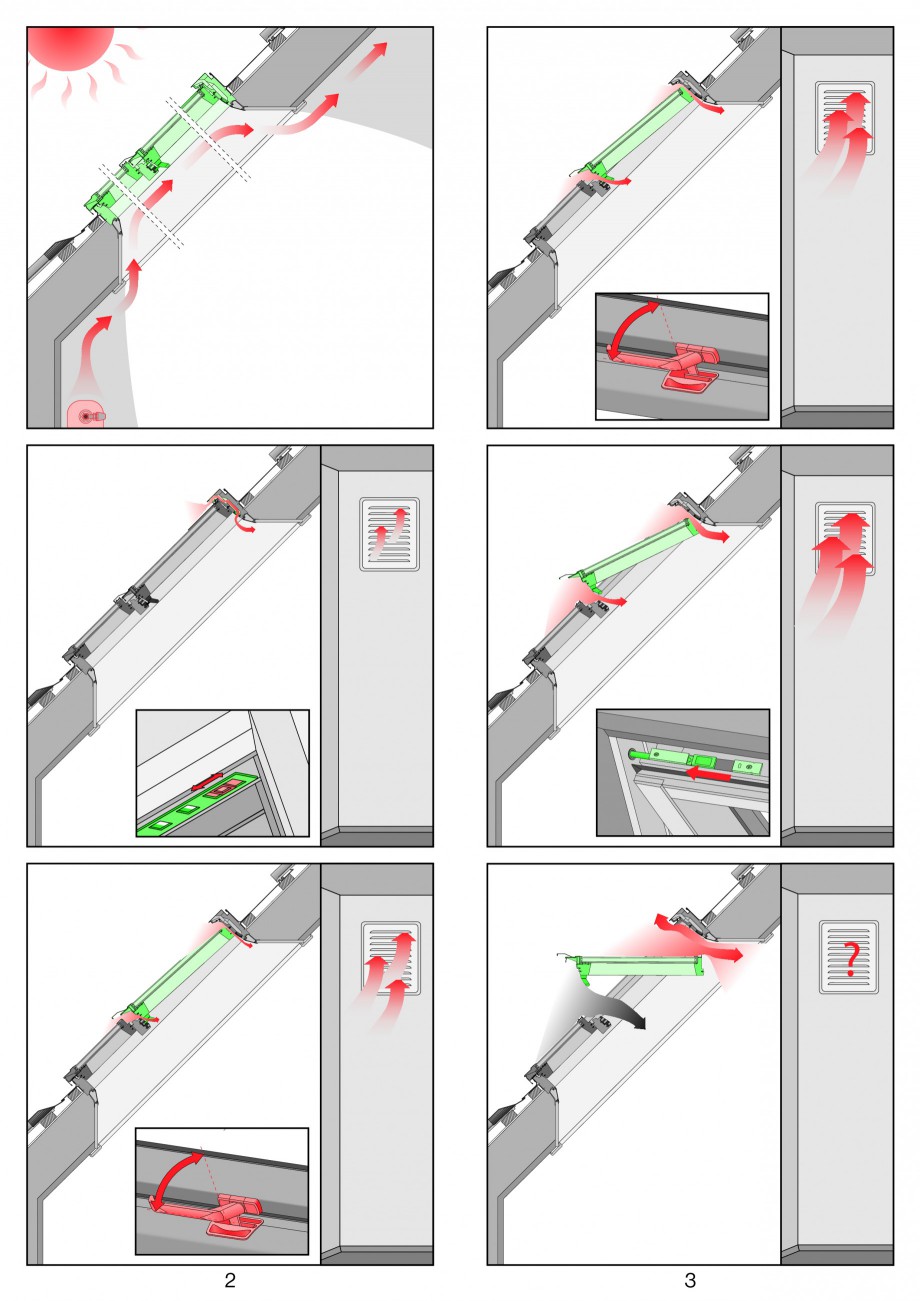 ?

2

3