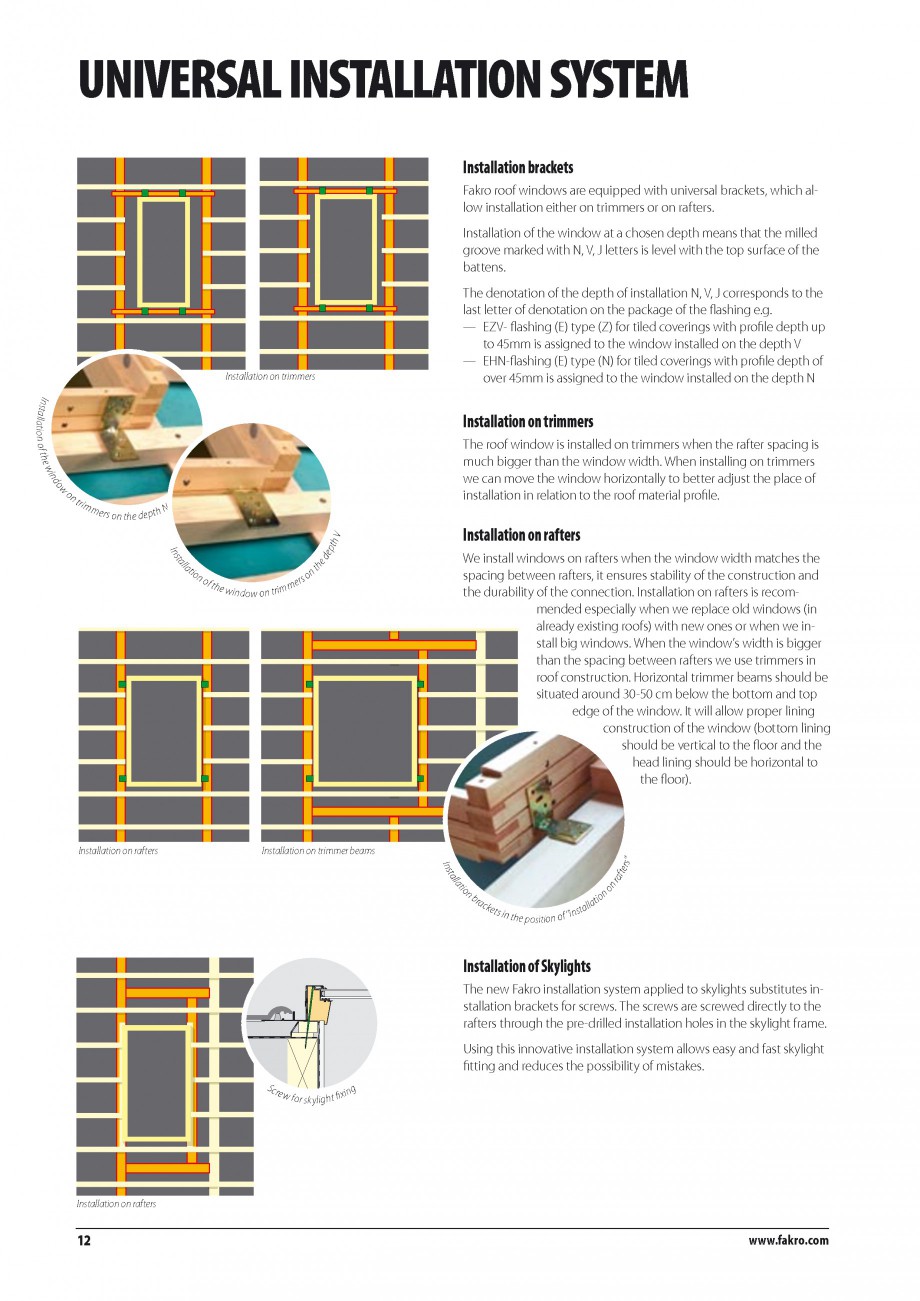 UNIVERSAL INSTALLATION SYSTEM

Installation on trimmers

Installation of the window on trimmers on the depth N

Installation of the window on trimmers on the depth V

Installation brackets

Fakro roof windows are equipped with universal brackets, which allow installation either on trimmers or on rafters.

Installation of the window at a chosen depth means that the milled groove marked with N, V, J letters is level with the top surface of the battens.

The denotation of the depth of installation N, V, J corresponds to the last letter of denotation on the package of the flashing e.g.
— EZV- flashing (E) type (Z) for tiled coverings with profile depth up to 45mm is assigned to the window installed on the depth V
— EHN-flashing (E) type (N) for tiled coverings with profile depth of over 45mm is assigned to the window installed on the depth N

Installation on trimmers

The roof window is installed on trimmers when the rafter spacing is much bigger than the window width. When installing on trimmers we can move the window horizontally to better adjust the place of installation in relation to the roof material profile.

Installation on rafters

We install windows on rafters when the window width matches the spacing between rafters, it ensures stability of the construction and the durability of the connection. Installation on rafters is recommended especially when we replace old windows (in already existing roofs) with new ones or when we install big windows. When the window's width is bigger than the spacing between rafters we use trimmers in roof construction. Horizontal trimmer beams should be situated around 30-50 cm below the bottom and top edge of the window. It will allow proper lining construction of the window (bottom lining should be vertical to the floor and the head lining should be horizontal to the floor).

Installation on rafters

Installation on trimmer beams

Installation brackets in the position of "Installation on rafters"

Installation of Skylights

The new Fakro installation system applied to skylights substitutes installation brackets for screws. The screws are screwed directly to the rafters through the pre-drilled installation holes in the skylight frame.

Using this innovative installation system allows easy and fast skylight fitting and reduces the possibility of mistakes.

Screw for skylight fixing

Installation on rafters

12

www.fakro.com