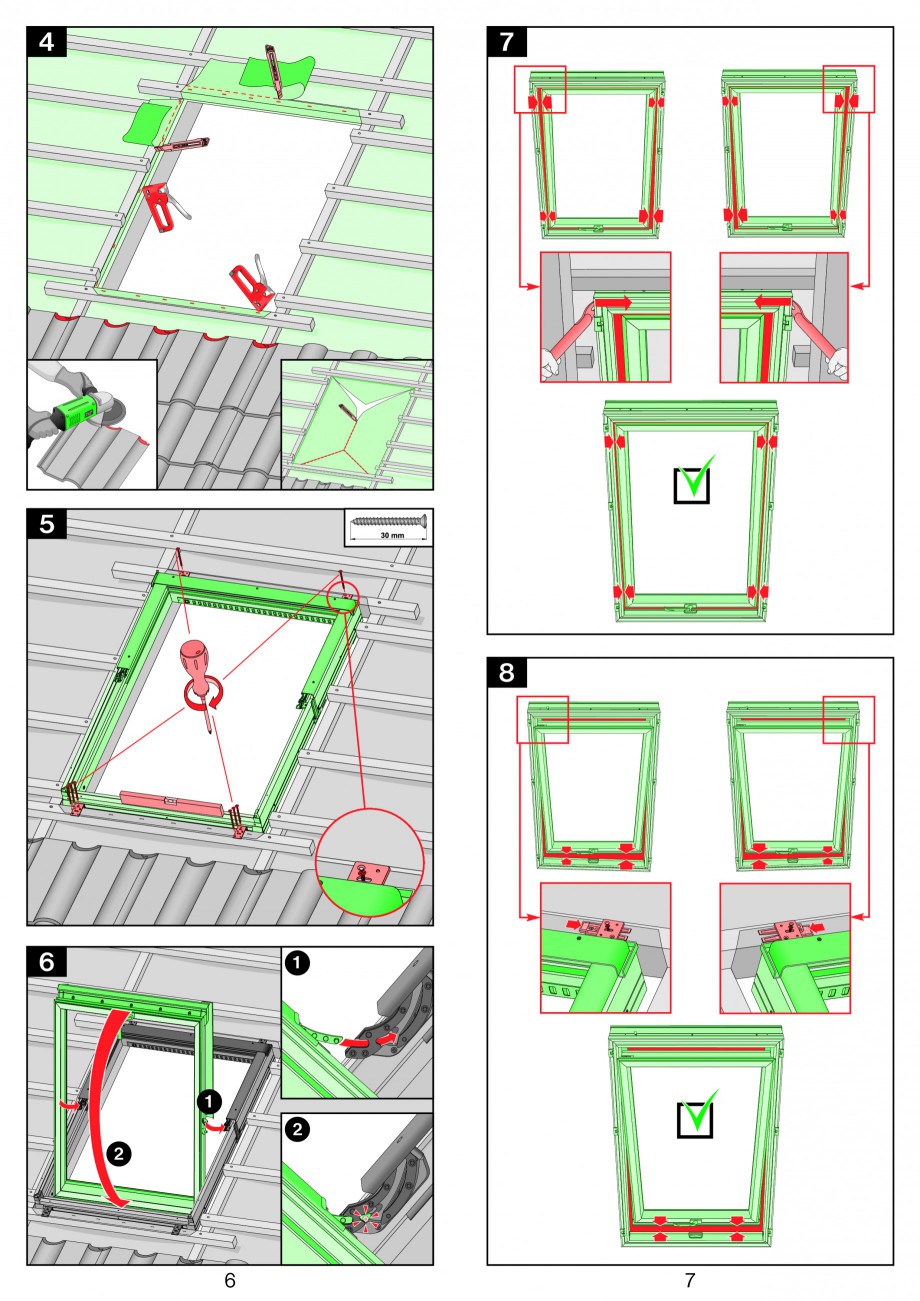 4

5

30 mm

6

1

2

1

2

6

7

8

7