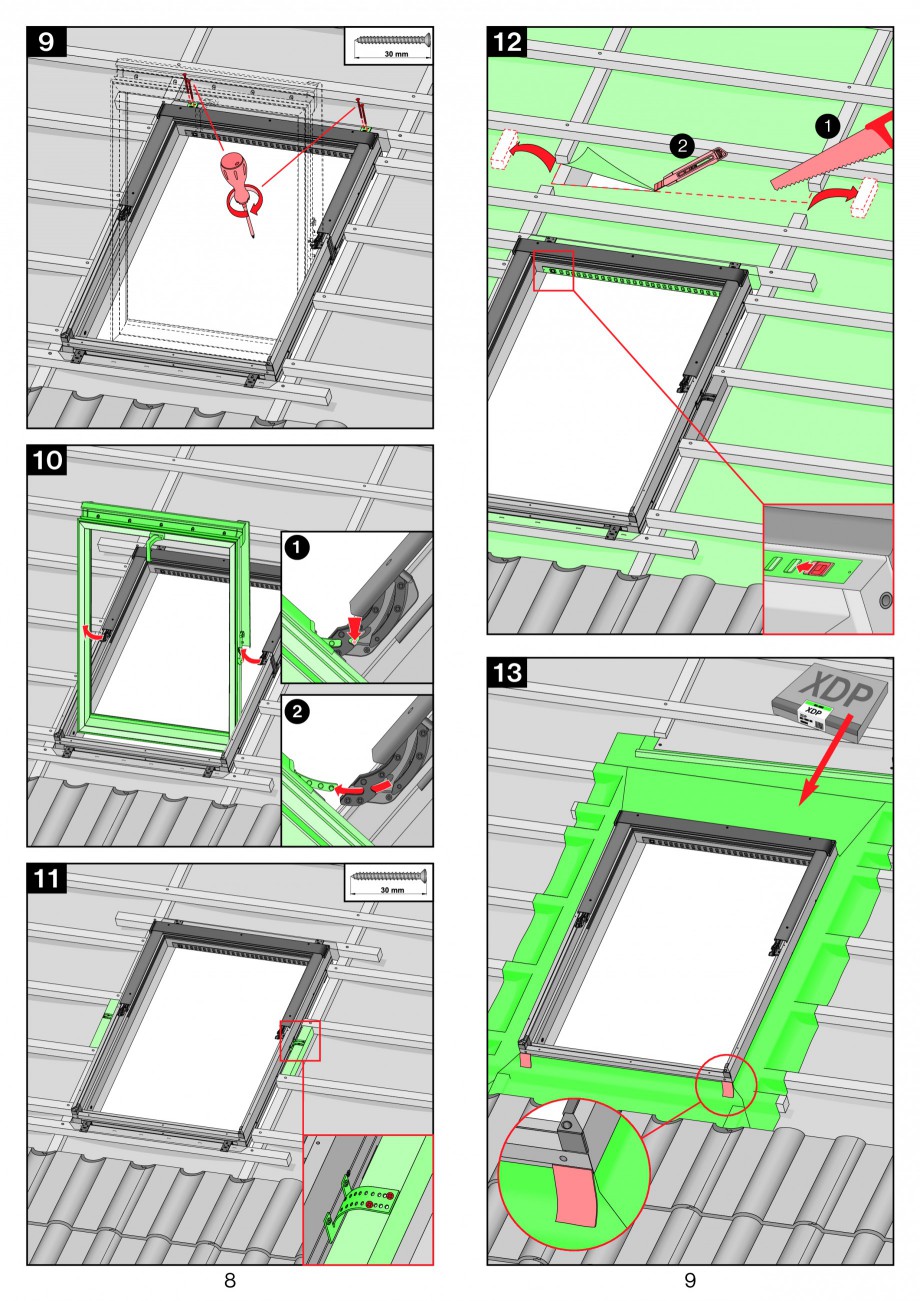 9

30 mm

10

1

2

11

30 mm

8

12

1

2

13

XDP

XDP

9