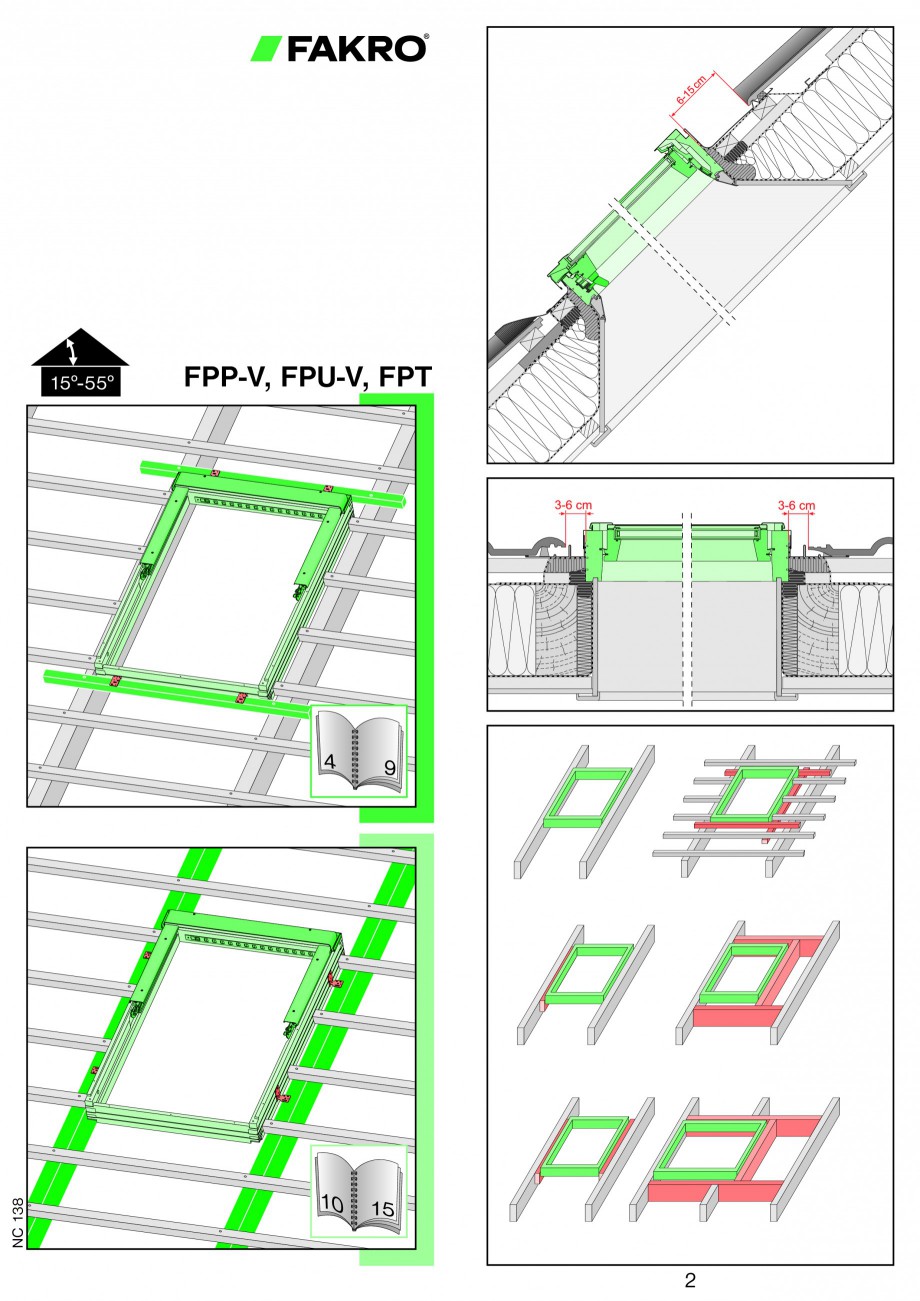 FAKRO®

15º-55º

FPP-V, FPU-V, FPT

4 9

10 15

NC 138

6-15 cm

3-6 cm

3-6 cm

2