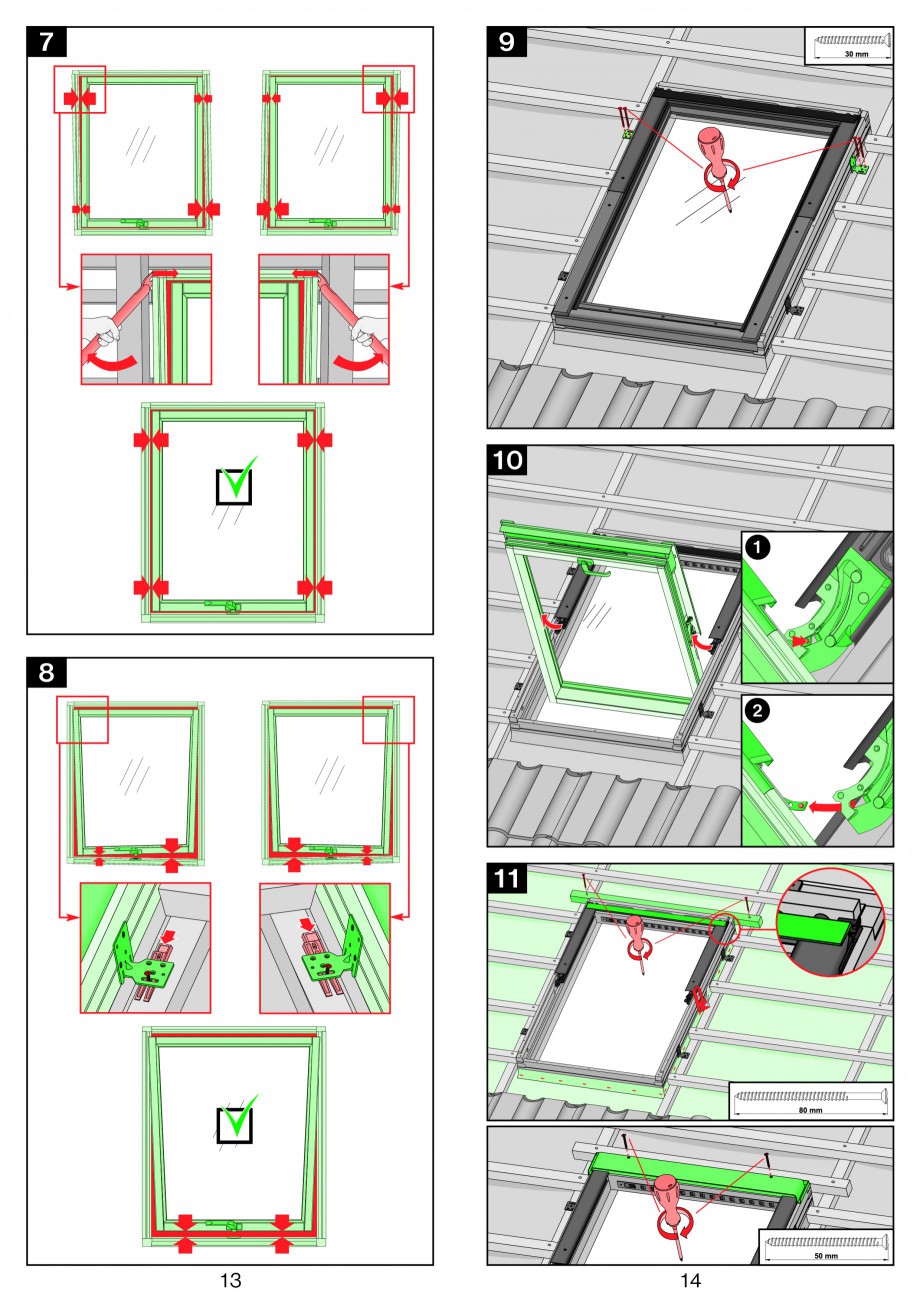 7

8

13

9

30 mm

10

1

2

11

80 mm

50 mm

14