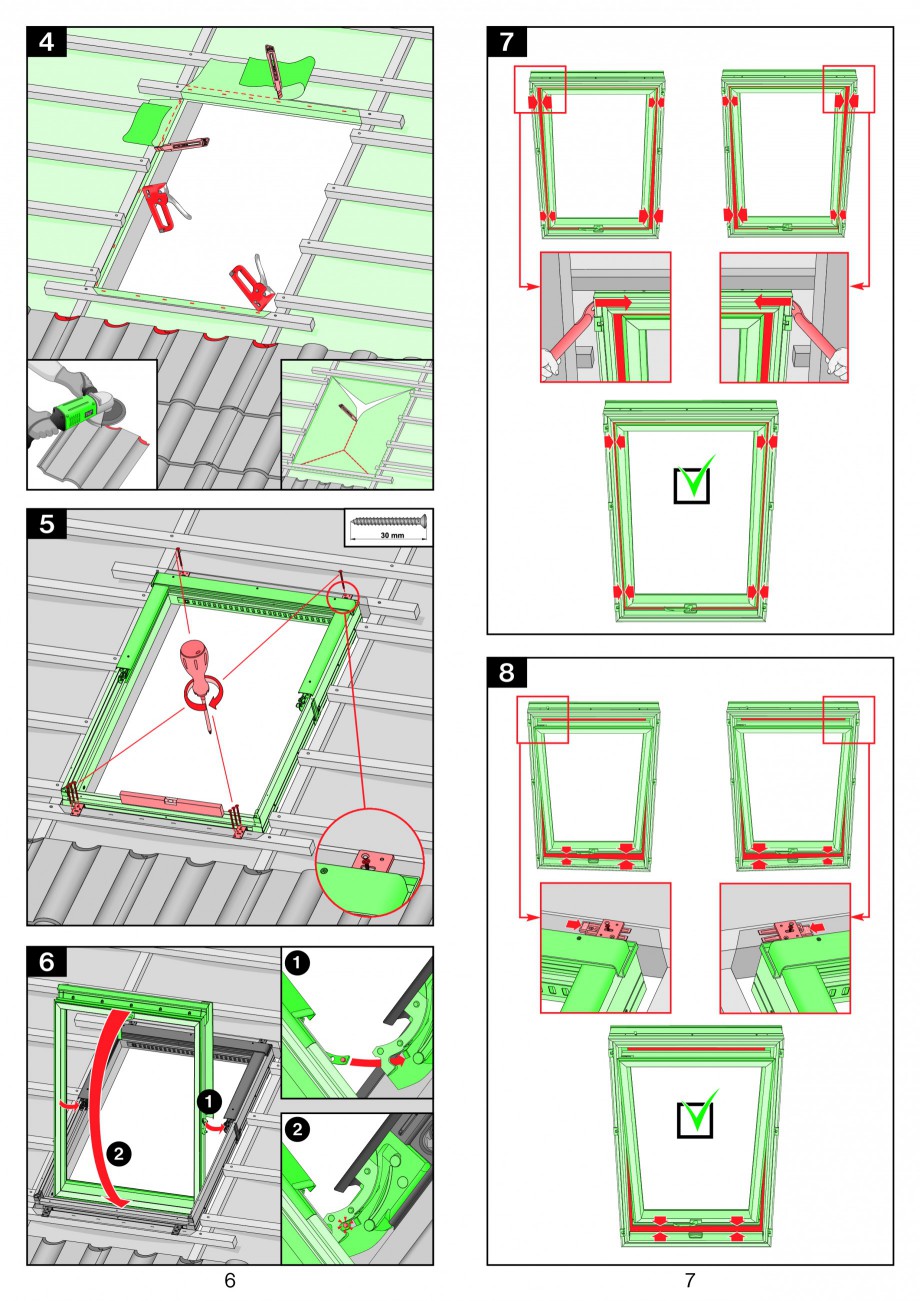 4

5

30 mm

6

1

2

1

2

6

7

8

7