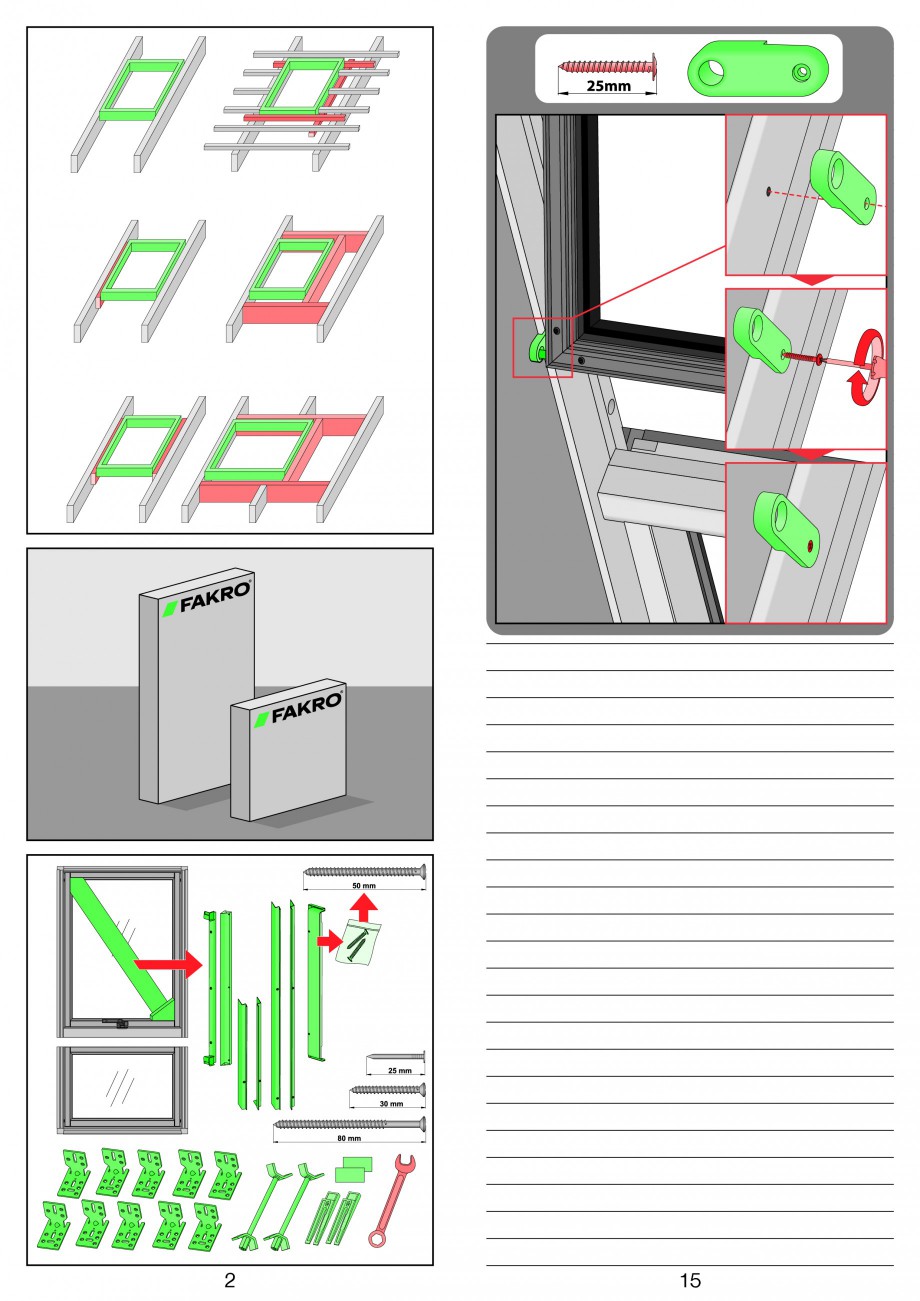 FAKRO

FAKRO

50 mm

25 mm

30 mm

80 mm

2

25mm

15