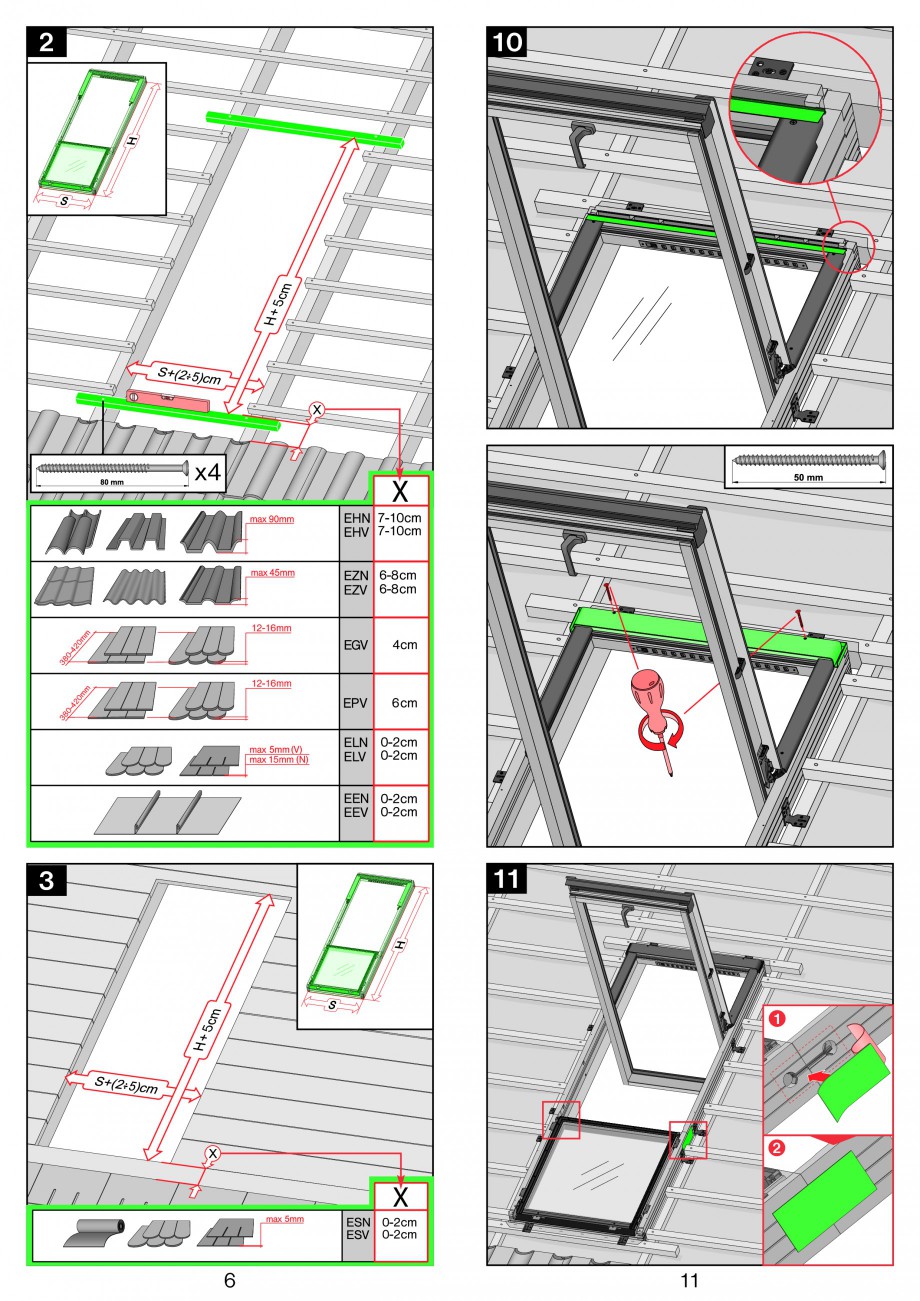 2

H

S

H+5cm

S+(2÷5)cm

X

80 mm

x4

|  |  | X |
|---|---|---|
| max 90mm | EHN EHV | 7-10cm 7-10cm |
| max 45mm | EZN EZV | 6-8cm 6-8cm |
| 380-420mm 12-16mm | EGV | 4cm |
| 380-420mm 12-16mm | EPV | 6cm |
| max 5mm (V) max 15mm (N) | ELN ELV | 0-2cm 0-2cm |
|  | EEN EEV | 0-2cm 0-2cm |

3

H

S

H+5cm

S+(2÷5)cm

X

|  |  | X |
|---|---|---|
| max 5mm | ESN ESV | 0-2cm 0-2cm |

6

10

50 mm

11

1

2

11