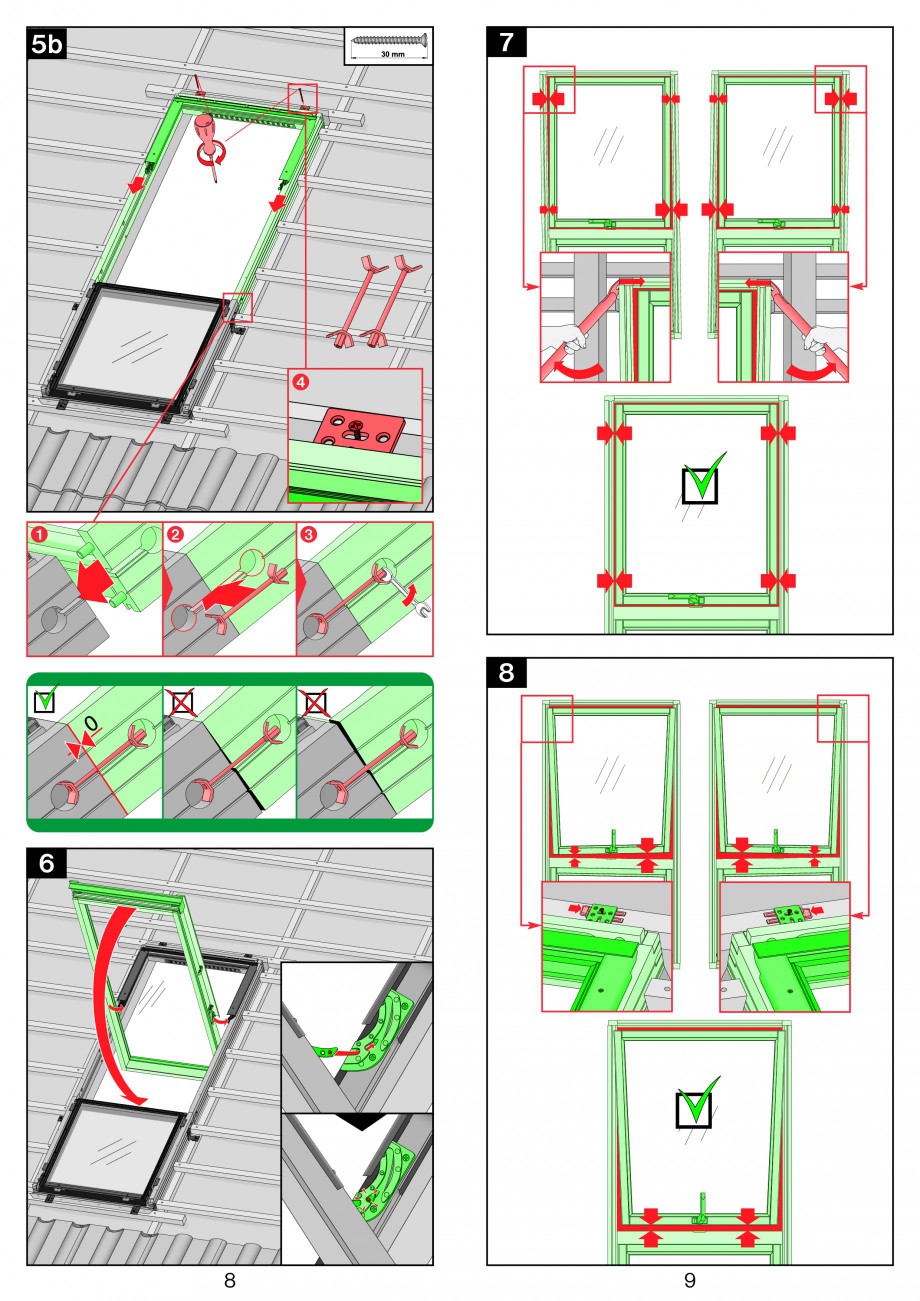 5b

30 mm

4

1

2

3

0

6

8

7

8

9