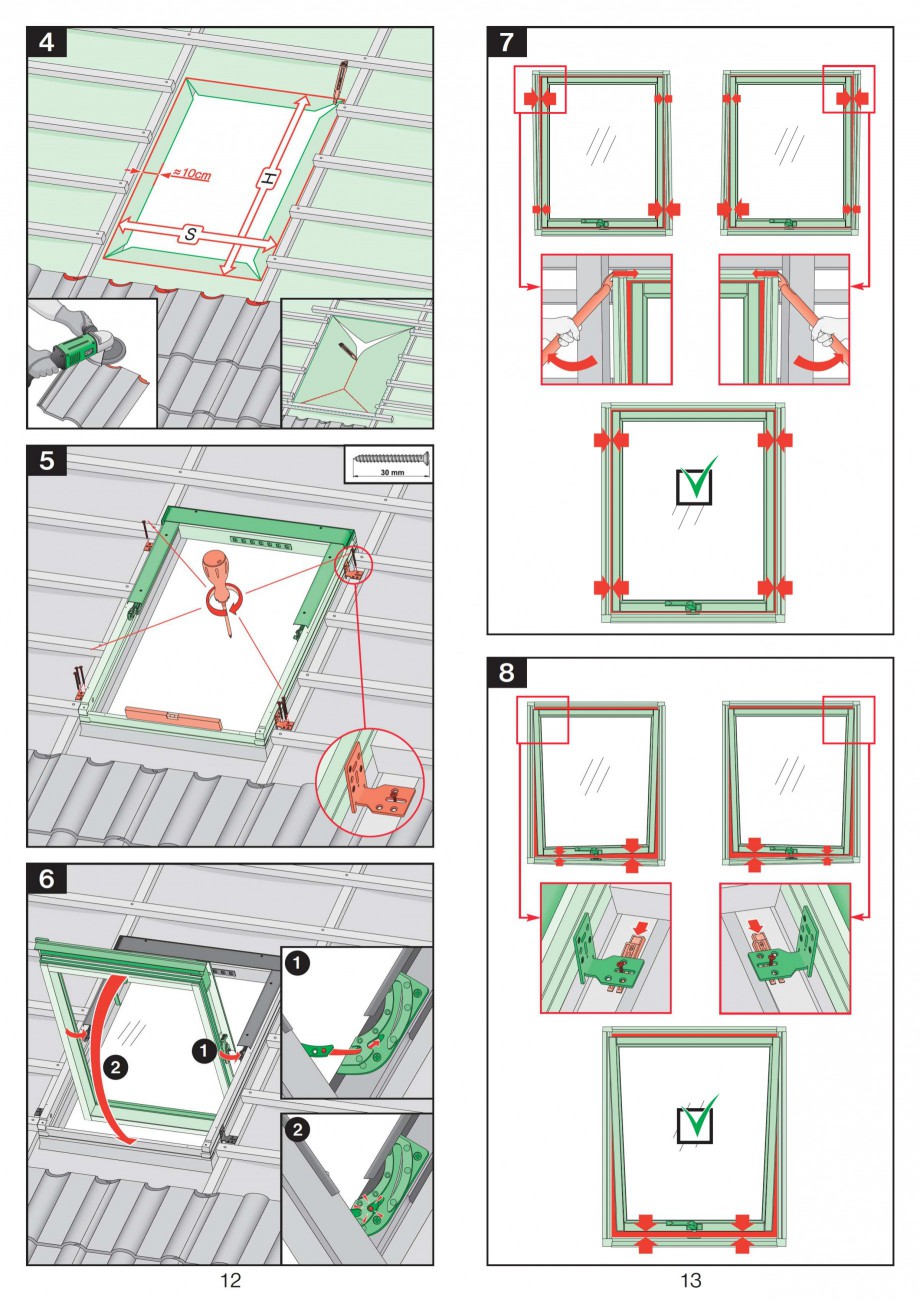 4

≈10cm

H

S

5

30 mm

6

1

2

1

2

12

7

8

13