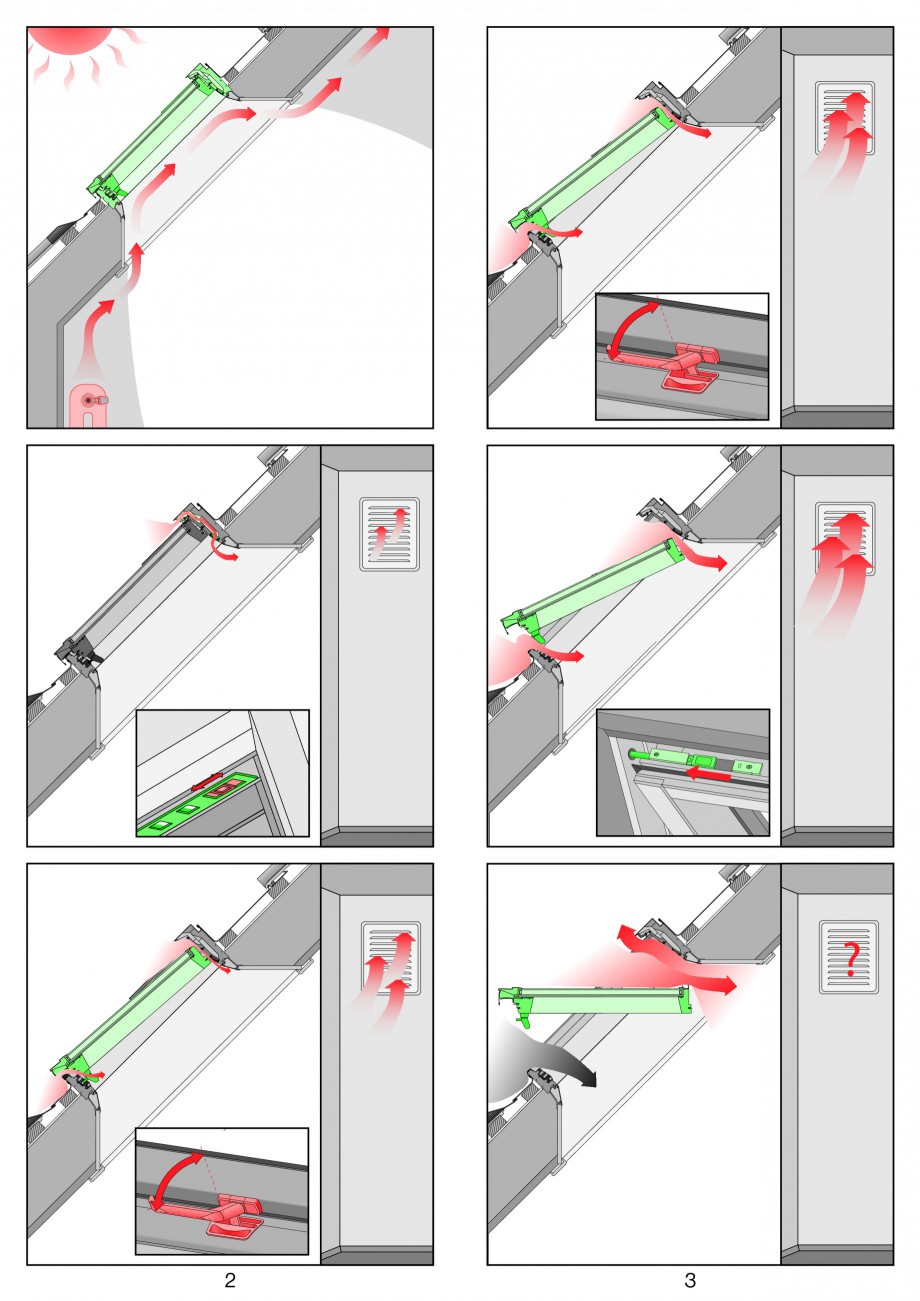 ?

2

3