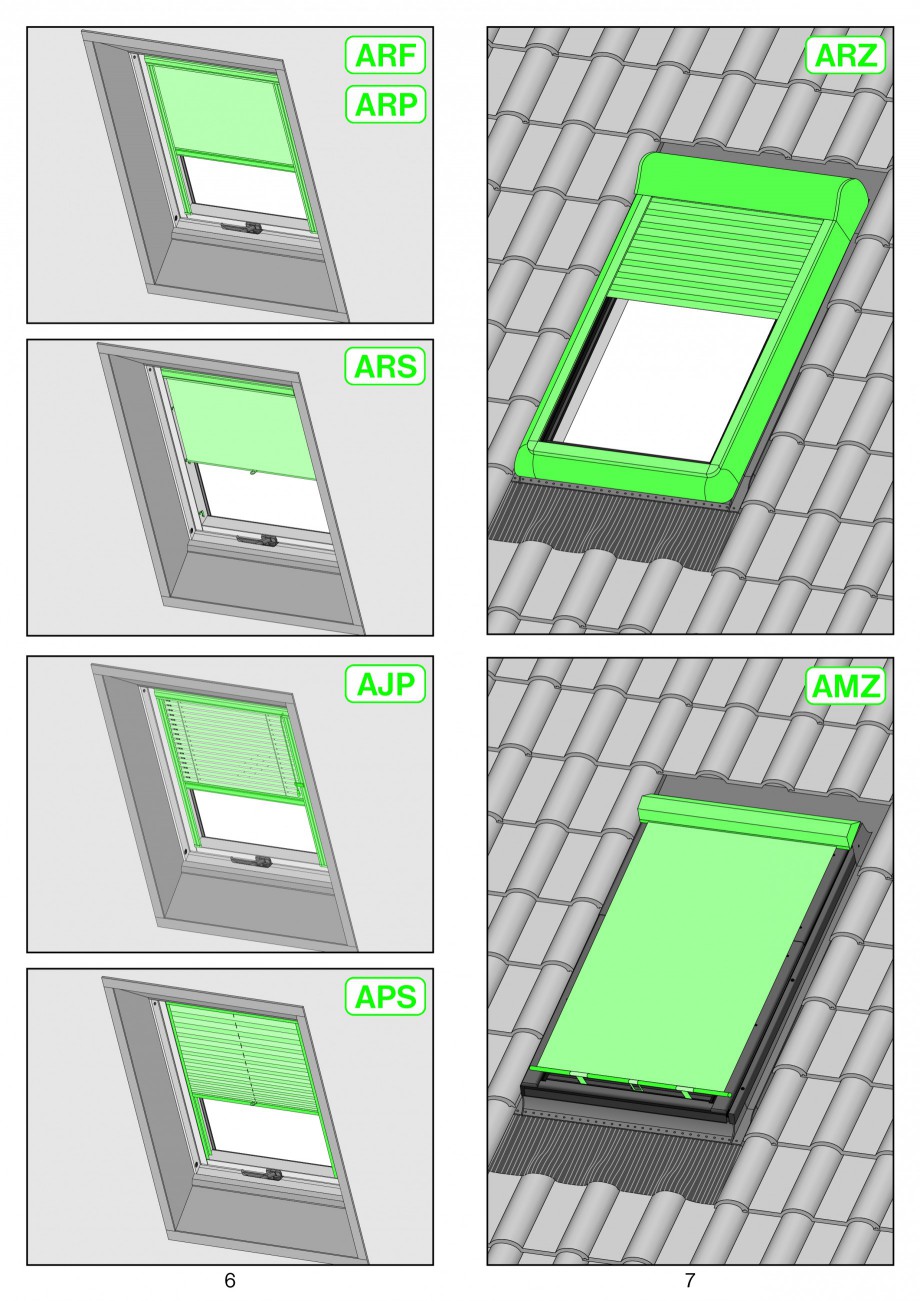 ARF
ARP

ARS

AJP

APS

6

ARZ

AMZ

7