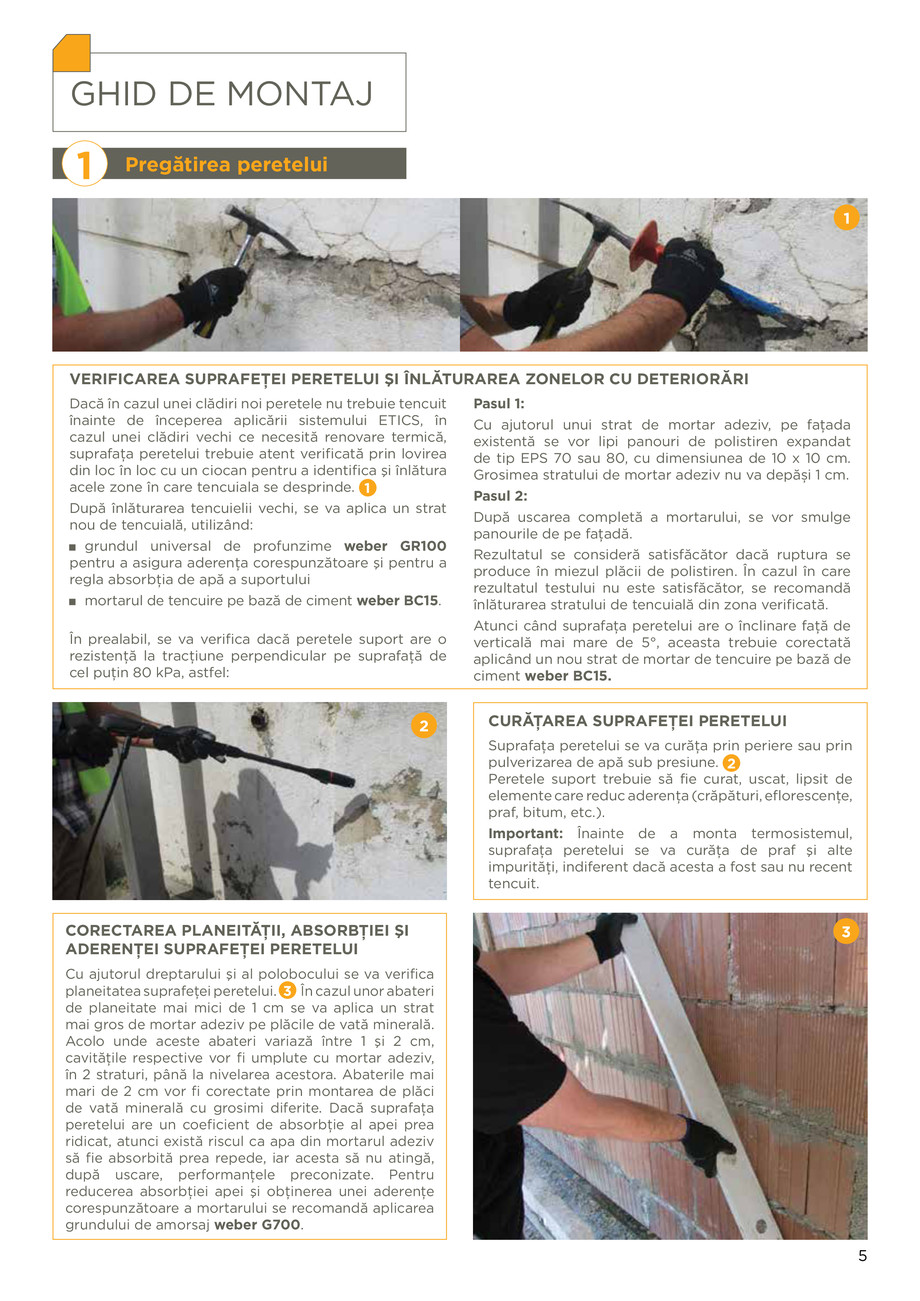 GHID DE MONTAJ

1 Pregătirea peretelui

1

VERIFICAREA SUPRAFEȚEI PERETELUI ȘI ÎNLĂTURAREA ZONELOR CU DETERIORĂRI

Dacă în cazul unei clădiri noi peretele nu trebuie tencuit înainte de începerea aplicării sistemului ETICS, în cazul unei clădiri vechi ce necesită renovare termică, suprafața peretelui trebuie atent verificată prin lovirea din loc în loc cu un ciocan pentru a identifica și înlătura acele zone în care tencuiala se desprinde. 1

După înlăturarea tencuielii vechi, se va aplica un strat nou de tencuială, utilizând:

■ grundul universal de profunzime weber GR100 pentru a asigura aderența corespunzătoare și pentru a regla absorbția de apă a suportului

■ mortarul de tencuire pe bază de ciment weber BC15.

În prealabil, se va verifica dacă peretele suport are o rezistență la tracțiune perpendicular pe suprafață de cel puțin 80 kPa, astfel:

Pasul 1:
Cu ajutorul unui strat de mortar adeziv, pe fațada existentă se vor lipi panouri de polistiren expandat de tip EPS 70 sau 80, cu dimensiunea de 10 x 10 cm. Grosimea stratului de mortar adeziv nu va depăși 1 cm.

Pasul 2:
După uscarea completă a mortarului, se vor smulge panourile de pe fațadă.

Rezultatul se consideră satisfăcător dacă ruptura se produce în miezul plăcii de polistiren. În cazul în care rezultatul testului nu este satisfăcător, se recomandă înlăturarea stratului de tencuială din zona verificată.

Atunci când suprafața peretelui are o înclinare față de verticală mai mare de 5°, aceasta trebuie corectată aplicând un nou strat de mortar de tencuire pe bază de ciment weber BC15.

2

CURĂȚAREA SUPRAFEȚEI PERETELUI

Suprafața peretelui se va curăța prin periere sau prin pulverizarea de apă sub presiune. 2
Peretele suport trebuie să fie curat, uscat, lipsit de elemente care reduc aderența (crăpături, eflorescențe, praf, bitum, etc.).

Important: Înainte de a monta termosistemul, suprafața peretelui se va curăța de praf și alte impurități, indiferent dacă acesta a fost sau nu recent tencuit.

CORECTAREA PLANEITĂȚII, ABSORBȚIEI ȘI ADERENȚEI SUPRAFEȚEI PERETELUI

Cu ajutorul dreptarului și al polobocului se va verifica planeitatea suprafeței peretelui. 3 În cazul unor abateri de planeitate mai mici de 1 cm se va aplica un strat mai gros de mortar adeziv pe plăcile de vată minerală. Acolo unde aceste abateri variază între 1 și 2 cm, cavitățile respective vor fi umplute cu mortar adeziv, în 2 straturi, până la nivelarea acestora. Abaterile mai mari de 2 cm vor fi corectate prin montarea de plăci de vată minerală cu grosimi diferite. Dacă suprafața peretelui are un coeficient de absorbție al apei prea ridicat, atunci există riscul ca apa din mortarul adeziv să fie absorbită prea repede, iar acesta să nu atingă, după uscare, performanțele preconizate. Pentru reducerea absorbției apei și obținerea unei aderențe corespunzătoare a mortarului se recomandă aplicarea grundului de amorsaj weber G700.

3

5