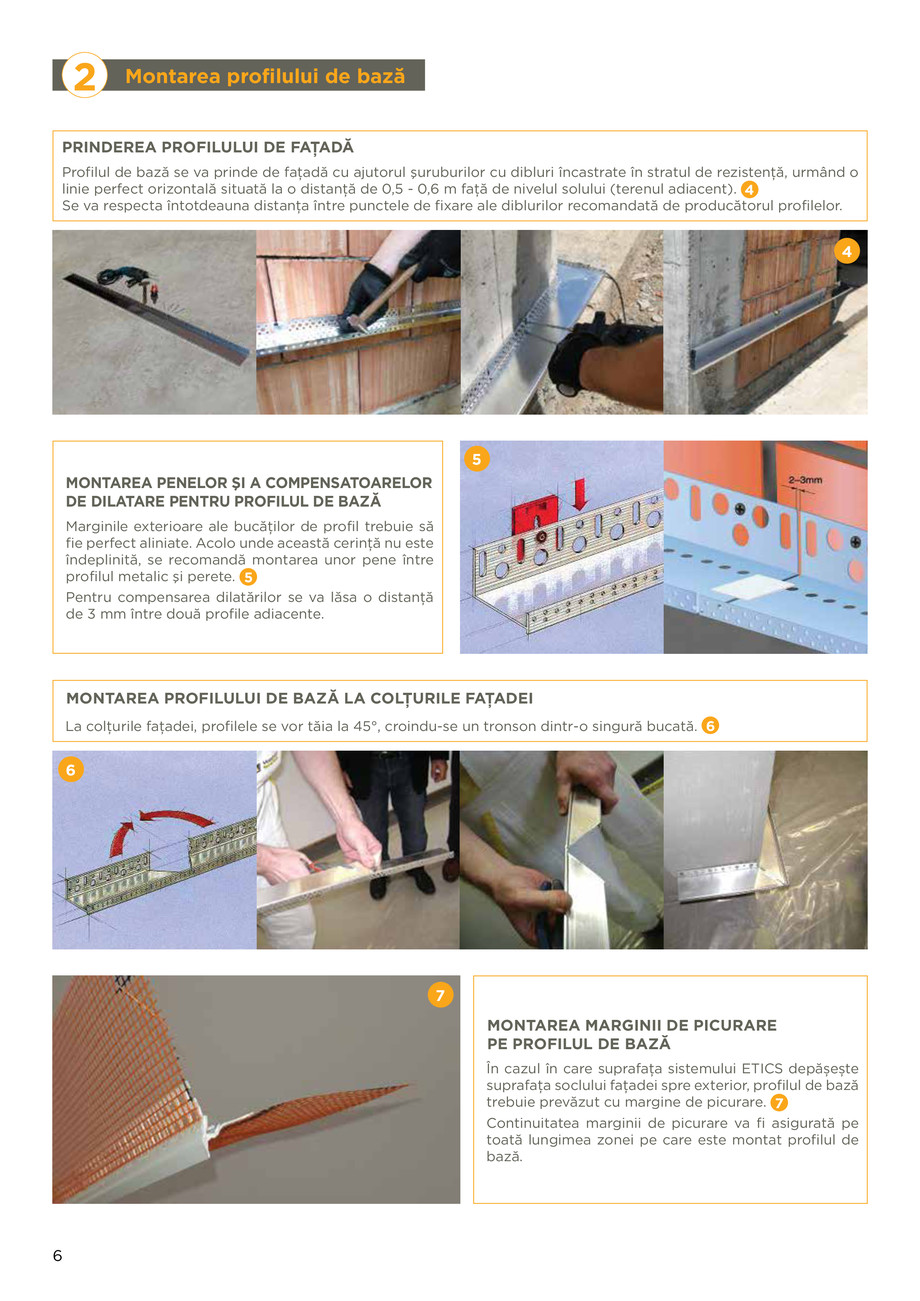 2 Montarea profilului de bază

PRINDEREA PROFILULUI DE FAȚADĂ

Profilul de bază se va prinde de fațadă cu ajutorul șuruburilor cu dibluri încastrate în stratul de rezistență, urmând o linie perfect orizontală situată la o distanță de 0,5 - 0,6 m față de nivelul solului (terenul adiacent). 4
Se va respecta întotdeauna distanța între punctele de fixare ale diblurilor recomandată de producătorul profilelor.

4

MONTAREA PENELOR ȘI A COMPENSATOARELOR DE DILATARE PENTRU PROFILUL DE BAZĂ

Marginile exterioare ale bucăților de profil trebuie să fie perfect aliniate. Acolo unde această cerință nu este îndeplinită, se recomandă montarea unor pene între profilul metalic și perete. 5

Pentru compensarea dilatărilor se va lăsa o distanță de 3 mm între două profile adiacente.

5

2–3mm

MONTAREA PROFILULUI DE BAZĂ LA COLȚURILE FAȚADEI

La colțurile fațadei, profilele se vor tăia la 45°, croindu-se un tronson dintr-o singură bucată. 6

6

7

MONTAREA MARGINII DE PICURARE PE PROFILUL DE BAZĂ

În cazul în care suprafața sistemului ETICS depășește suprafața soclului fațadei spre exterior, profilul de bază trebuie prevăzut cu margine de picurare. 7

Continuitatea marginii de picurare va fi asigurată pe toată lungimea zonei pe care este montat profilul de bază.

6