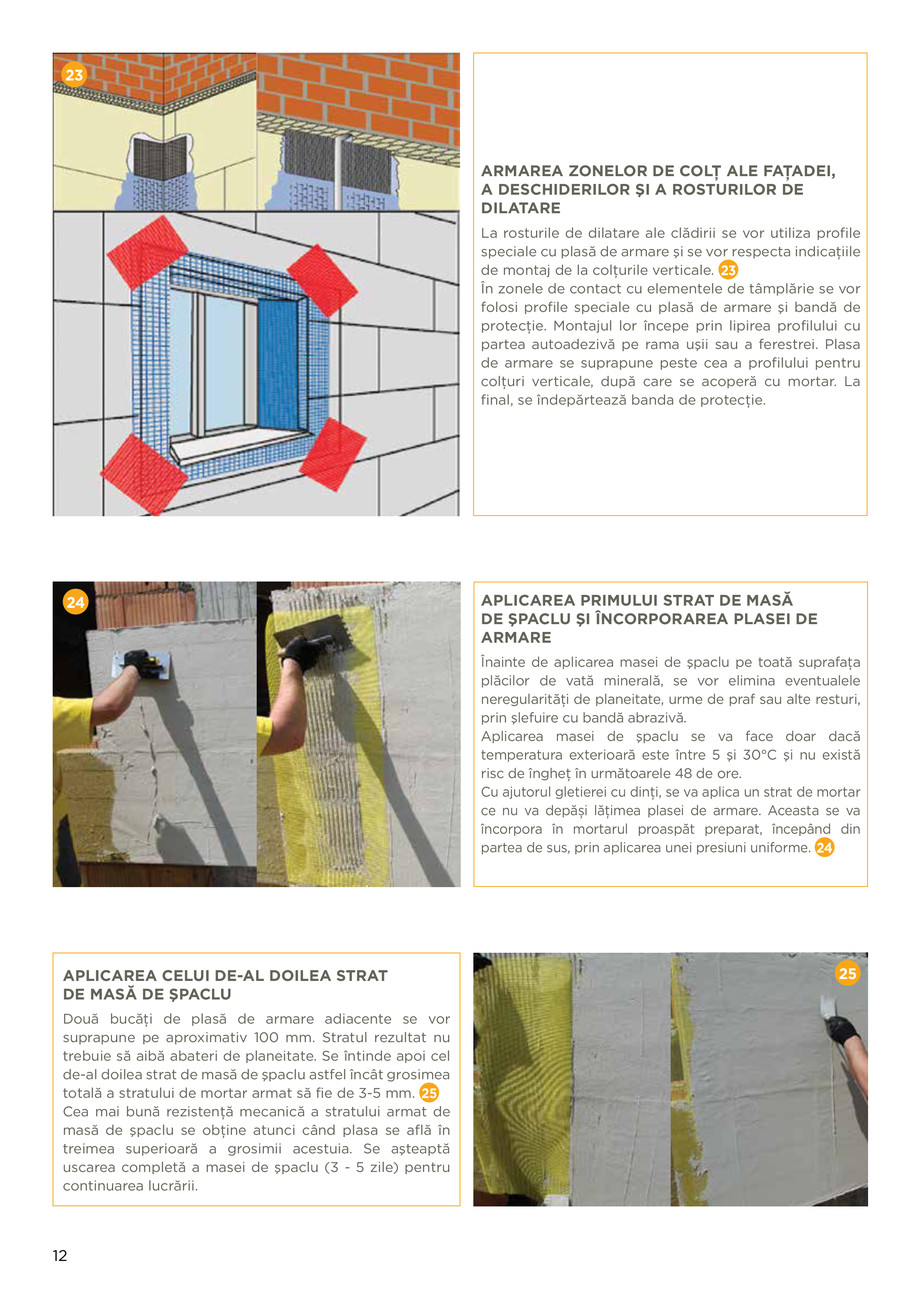 23

ARMAREA ZONELOR DE COLȚ ALE FAȚADEI, A DESCHIDERILOR ȘI A ROSTURILOR DE DILATARE

La rosturile de dilatare ale clădirii se vor utiliza profile speciale cu plasă de armare și se vor respecta indicațiile de montaj de la colțurile verticale. 23
În zonele de contact cu elementele de tâmplărie se vor folosi profile speciale cu plasă de armare și bandă de protecție. Montajul lor începe prin lipirea profilului cu partea autoadezivă pe rama ușii sau a ferestrei. Plasa de armare se suprapune peste cea a profilului pentru colțuri verticale, după care se acoperă cu mortar. La final, se îndepărtează banda de protecție.

24

APLICAREA PRIMULUI STRAT DE MASĂ DE ȘPACLU ȘI ÎNCORPORAREA PLASEI DE ARMARE

Înainte de aplicarea masei de șpaclu pe toată suprafața plăcilor de vată minerală, se vor elimina eventualele neregularități de planeitate, urme de praf sau alte resturi, prin șlefuire cu bandă abrazivă.
Aplicarea masei de șpaclu se va face doar dacă temperatura exterioară este între 5 și 30°C și nu există risc de îngheț în următoarele 48 de ore.
Cu ajutorul gletierei cu dinți, se va aplica un strat de mortar ce nu va depăși lățimea plasei de armare. Aceasta se va încorpora în mortarul proaspăt preparat, începând din partea de sus, prin aplicarea unei presiuni uniforme. 24

APLICAREA CELUI DE-AL DOILEA STRAT DE MASĂ DE ȘPACLU

Două bucăți de plasă de armare adiacente se vor suprapune pe aproximativ 100 mm. Stratul rezultat nu trebuie să aibă abateri de planeitate. Se întinde apoi cel de-al doilea strat de masă de șpaclu astfel încât grosimea totală a stratului de mortar armat să fie de 3-5 mm. 25
Cea mai bună rezistență mecanică a stratului armat de masă de șpaclu se obține atunci când plasa se află în treimea superioară a grosimii acestuia. Se așteaptă uscarea completă a masei de șpaclu (3 - 5 zile) pentru continuarea lucrării.

25

12