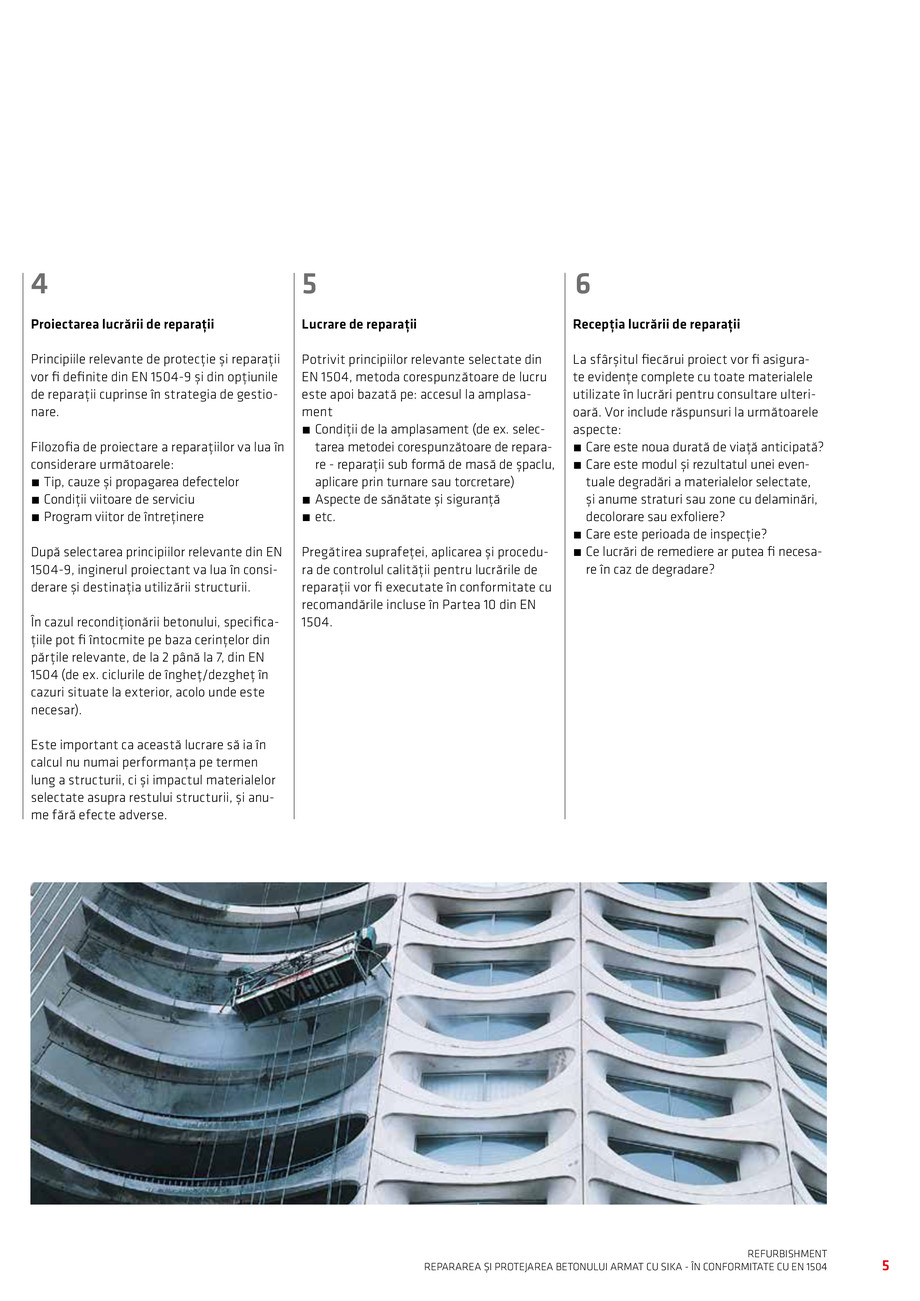 4

Proiectarea lucrării de reparații

Principiile relevante de protecție și reparații vor fi definite din EN 1504-9 și din opțiunile de reparații cuprinse în strategia de gestionare.

Filozofia de proiectare a reparațiilor va lua în considerare următoarele:
■ Tip, cauze și propagarea defectelor
■ Condiții viitoare de serviciu
■ Program viitor de întreținere

După selectarea principiilor relevante din EN 1504-9, inginerul proiectant va lua în considerare și destinația utilizării structurii.

În cazul recondiționării betonului, specificațiile pot fi întocmite pe baza cerințelor din părțile relevante, de la 2 până la 7, din EN 1504 (de ex. ciclurile de îngheț/dezgheț în cazuri situate la exterior, acolo unde este necesar).

Este important ca această lucrare să ia în calcul nu numai performanța pe termen lung a structurii, ci și impactul materialelor selectate asupra restului structurii, și anume fără efecte adverse.

5

Lucrare de reparații

Potrivit principiilor relevante selectate din EN 1504, metoda corespunzătoare de lucru este apoi bazată pe: accesul la amplasament
■ Condiții de la amplasament (de ex. selectarea metodei corespunzătoare de reparare - reparații sub formă de masă de șpaclu, aplicare prin turnare sau torcretare)
■ Aspecte de sănătate și siguranță
■ etc.

Pregătirea suprafeței, aplicarea și procedura de controlul calității pentru lucrările de reparații vor fi executate în conformitate cu recomandările incluse în Partea 10 din EN 1504.

6

Recepția lucrării de reparații

La sfârșitul fiecărui proiect vor fi asigurate evidențe complete cu toate materialele utilizate în lucrări pentru consultare ulterioară. Vor include răspunsuri la următoarele aspecte:
■ Care este noua durată de viață anticipată?
■ Care este modul și rezultatul unei eventuale degradări a materialelor selectate, și anume straturi sau zone cu delaminări, decolorare sau exfoliere?
■ Care este perioada de inspecție?
■ Ce lucrări de remediere ar putea fi necesare în caz de degradare?

REFURBISHMENT
REPARAREA ȘI PROTEJAREA BETONULUI ARMAT CU SIKA - ÎN CONFORMITATE CU EN 1504
5