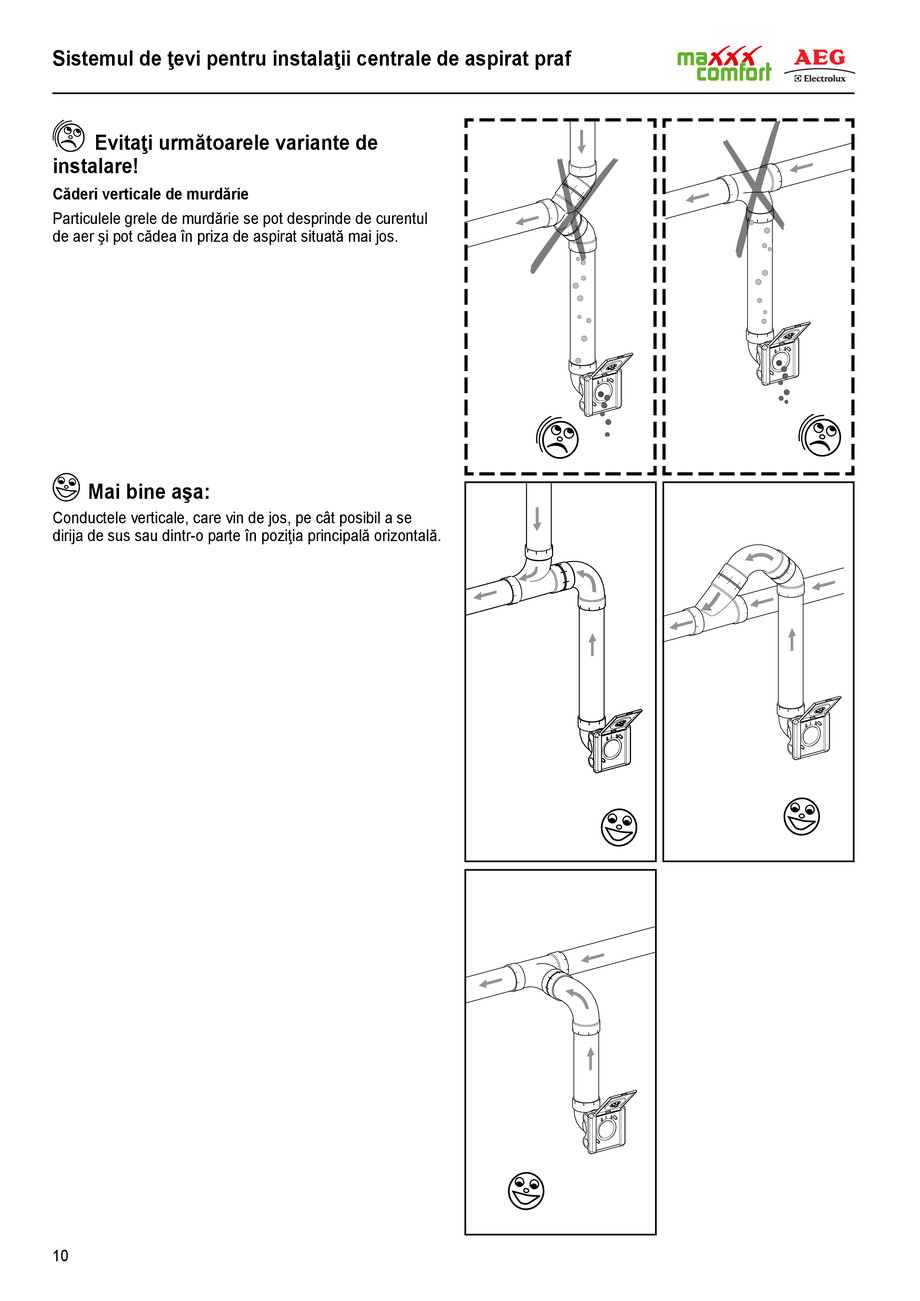 Sistemul de ţevi pentru instalaţii centrale de aspirat praf

maxxx comfort

AEG
Electrolux

Evitaţi următoarele variante de instalare!

Căderi verticale de murdărie

Particulele grele de murdărie se pot desprinde de curentul de aer şi pot cădea în priza de aspirat situată mai jos.

Mai bine aşa:

Conductele verticale, care vin de jos, pe cât posibil a se dirija de sus sau dintr-o parte în poziţia principală orizontală.

10