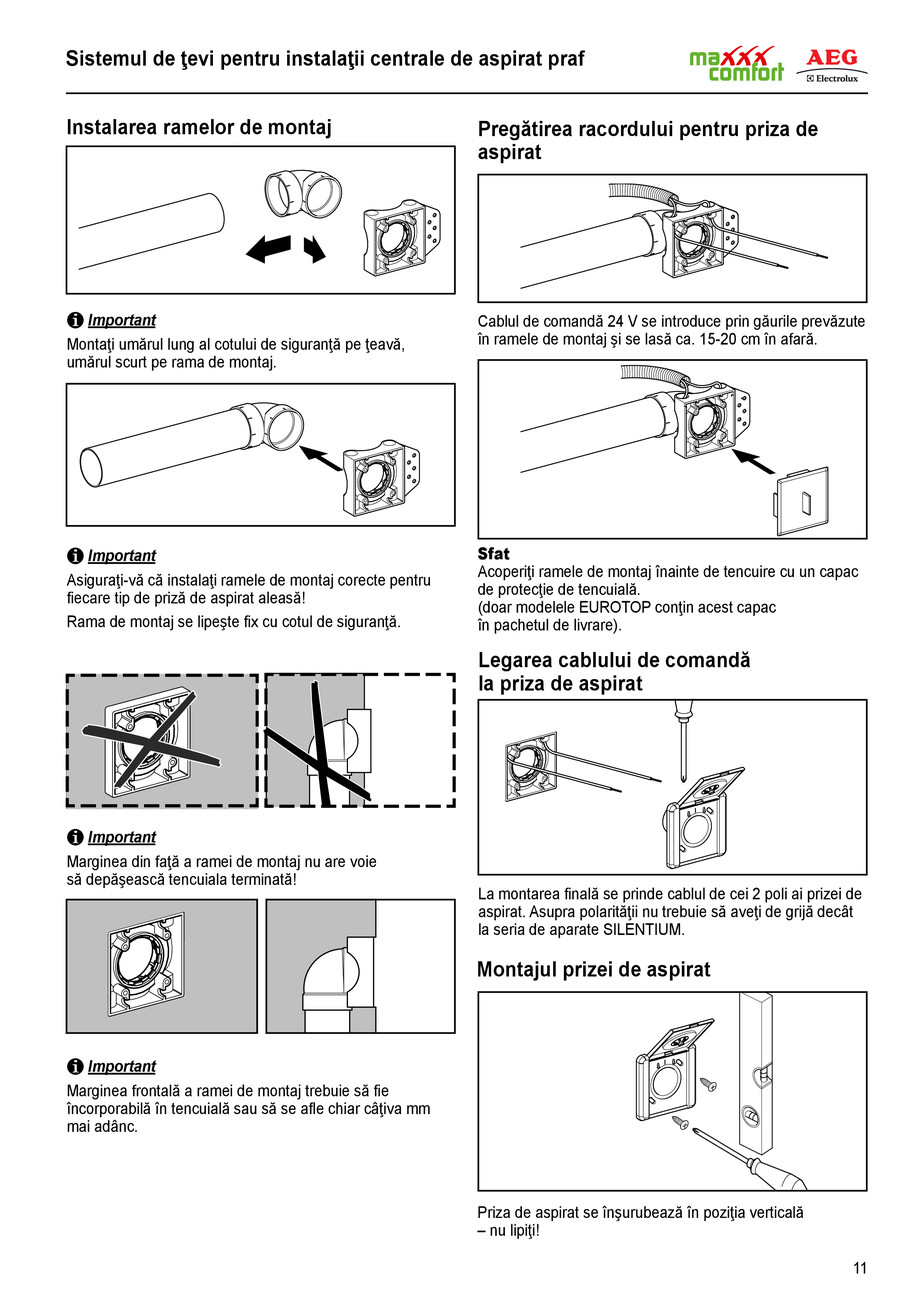 Sistemul de ţevi pentru instalaţii centrale de aspirat praf

maxxx comfort AEG Electrolux

Instalarea ramelor de montaj

Important
Montaţi umărul lung al cotului de siguranţă pe ţeavă, umărul scurt pe rama de montaj.

Important
Asiguraţi-vă că instalaţi ramele de montaj corecte pentru fiecare tip de priză de aspirat aleasă!

Rama de montaj se lipeşte fix cu cotul de siguranţă.

Important
Marginea din faţă a ramei de montaj nu are voie să depăşească tencuiala terminată!

Important
Marginea frontală a ramei de montaj trebuie să fie încorporabilă în tencuială sau să se afle chiar câţiva mm mai adânc.

Pregătirea racordului pentru priza de aspirat

Cablul de comandă 24 V se introduce prin găurile prevăzute în ramele de montaj şi se lasă ca. 15-20 cm în afară.

Sfat
Acoperiţi ramele de montaj înainte de tencuire cu un capac de protecţie de tencuială.
(doar modelele EUROTOP conţin acest capac în pachetul de livrare).

Legarea cablului de comandă la priza de aspirat

La montarea finală se prinde cablul de cei 2 poli ai prizei de aspirat. Asupra polarităţii nu trebuie să aveţi de grijă decât la seria de aparate SILENTIUM.

Montajul prizei de aspirat

Priza de aspirat se înşurubează în poziţia verticală – nu lipiţi!

11