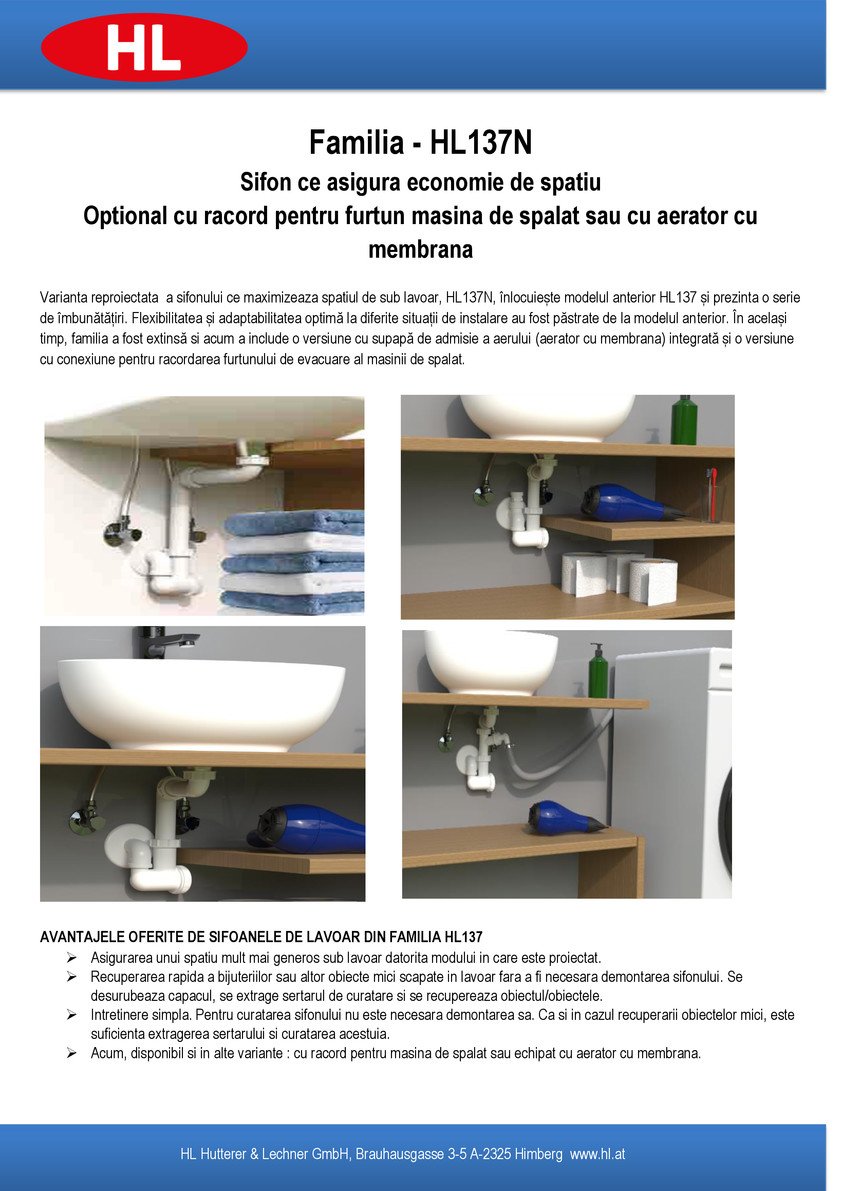 HL

Familia - HL137N

Sifon ce asigura economie de spatiu

Optional cu racord pentru furtun masina de spalat sau cu aerator cu membrana

Varianta reproiectata a sifonului ce maximizeaza spatiul de sub lavoar, HL137N, înlocuiește modelul anterior HL137 și prezinta o serie de îmbunătățiri. Flexibilitatea și adaptabilitatea optimă la diferite situații de instalare au fost păstrate de la modelul anterior. În același timp, familia a fost extinsă si acum a include o versiune cu supapă de admisie a aerului (aerator cu membrana) integrată și o versiune cu conexiune pentru racordarea furtunului de evacuare al masinii de spalat.

AVANTAJELE OFERITE DE SIFOANELE DE LAVOAR DIN FAMILIA HL137

➢ Asigurarea unui spatiu mult mai generos sub lavoar datorita modului in care este proiectat.
➢ Recuperarea rapida a bijuteriilor sau altor obiecte mici scapate in lavoar fara a fi necesara demontarea sifonului. Se desurubeaza capacul, se extrage sertarul de curatare si se recupereaza obiectul/obiectele.
➢ Intretinere simpla. Pentru curatarea sifonului nu este necesara demontarea sa. Ca si in cazul recuperarii obiectelor mici, este suficienta extragerea sertarului si curatarea acestuia.
➢ Acum, disponibil si in alte variante : cu racord pentru masina de spalat sau echipat cu aerator cu membrana.

HL Hutterer & Lechner GmbH, Brauhausgasse 3-5 A-2325 Himberg www.hl.at