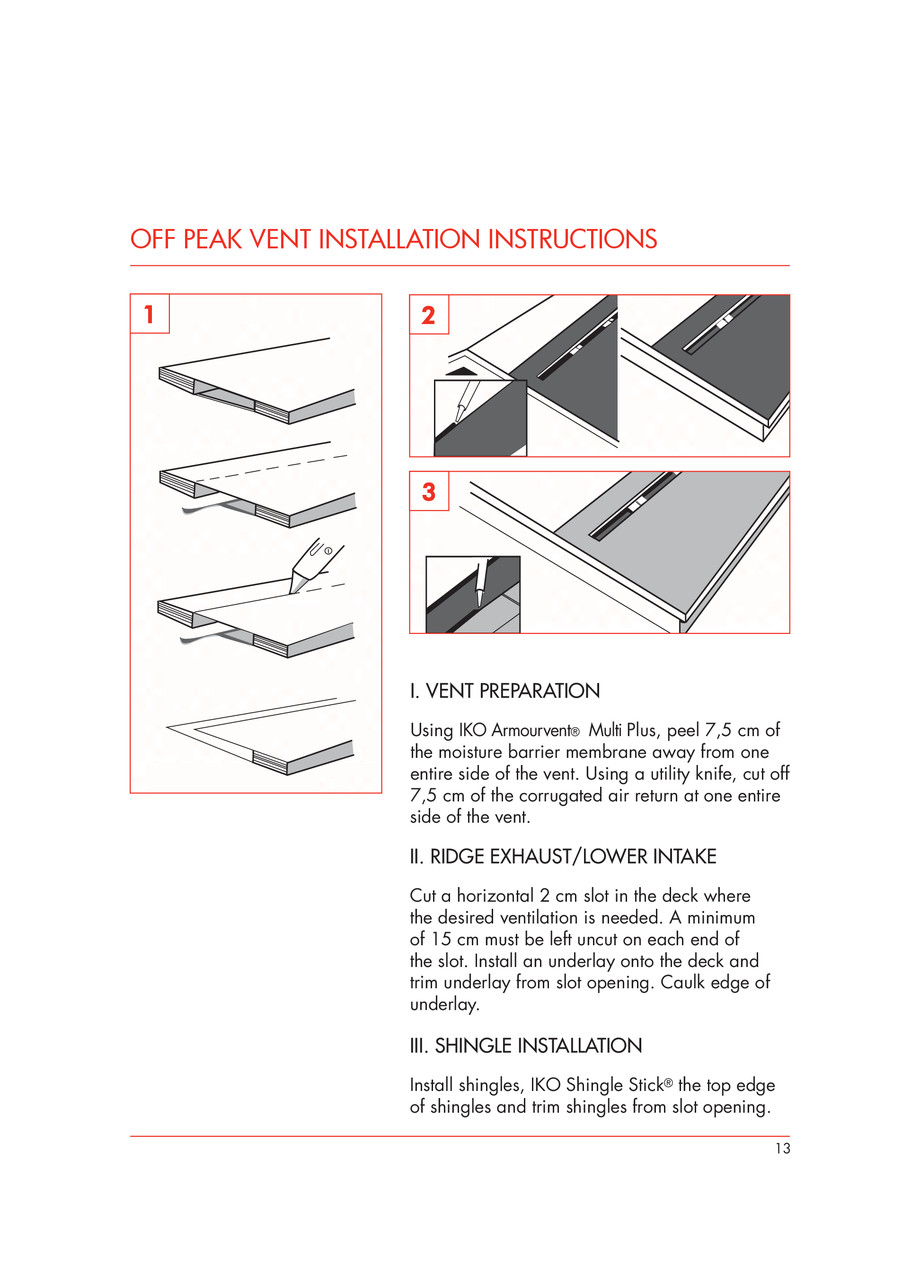 OFF PEAK VENT INSTALLATION INSTRUCTIONS

1

2

3

I. VENT PREPARATION

Using IKO Armourvent® Multi Plus, peel 7,5 cm of the moisture barrier membrane away from one entire side of the vent. Using a utility knife, cut off 7,5 cm of the corrugated air return at one entire side of the vent.

II. RIDGE EXHAUST/LOWER INTAKE

Cut a horizontal 2 cm slot in the deck where the desired ventilation is needed. A minimum of 15 cm must be left uncut on each end of the slot. Install an underlay onto the deck and trim underlay from slot opening. Caulk edge of underlay.

III. SHINGLE INSTALLATION

Install shingles, IKO Shingle Stick® the top edge of shingles and trim shingles from slot opening.

13