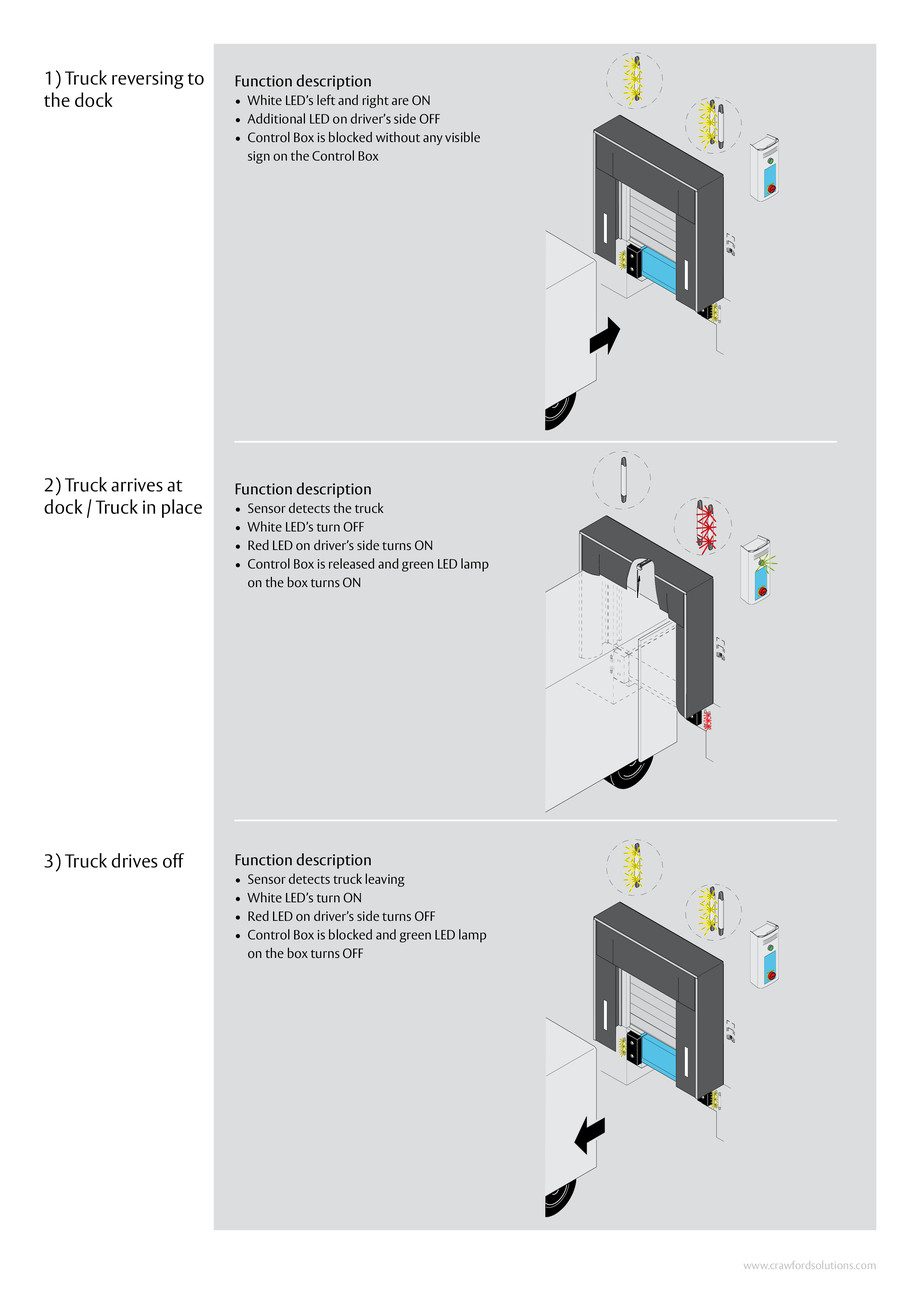 1) Truck reversing to the dock

Function description
• White LED's left and right are ON
• Additional LED on driver's side OFF
• Control Box is blocked without any visible sign on the Control Box

2) Truck arrives at dock / Truck in place

Function description
• Sensor detects the truck
• White LED's turn OFF
• Red LED on driver's side turns ON
• Control Box is released and green LED lamp on the box turns ON

3) Truck drives off

Function description
• Sensor detects truck leaving
• White LED's turn ON
• Red LED on driver's side turns OFF
• Control Box is blocked and green LED lamp on the box turns OFF

www.crawfordsolutions.com