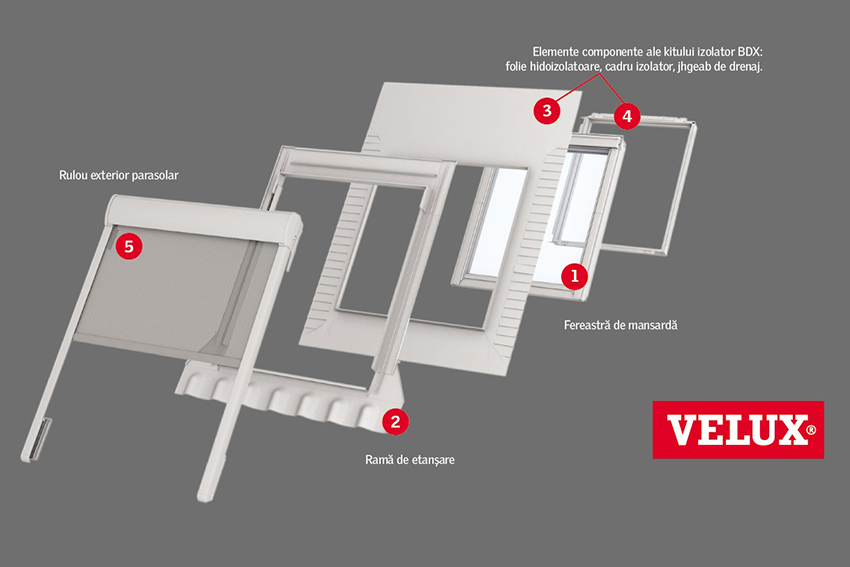 Elemente componente ale kitului izolator BDX:
folie hidoizolatoare, cadru izolator, jhgeab de drenaj.

3

4

Rulou exterior parasolar

5

1

Fereastră de mansardă

2

Ramă de etanșare

VELUX®